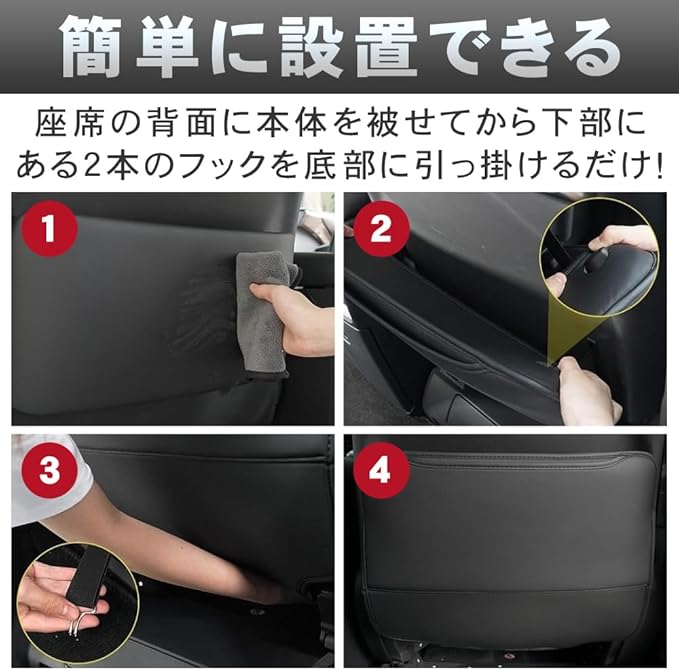 簡単に設置できる

座席の背面に本体を被せてから下部にある2本のフックを底部に引っ掛けるだけ!

1

2

3

4