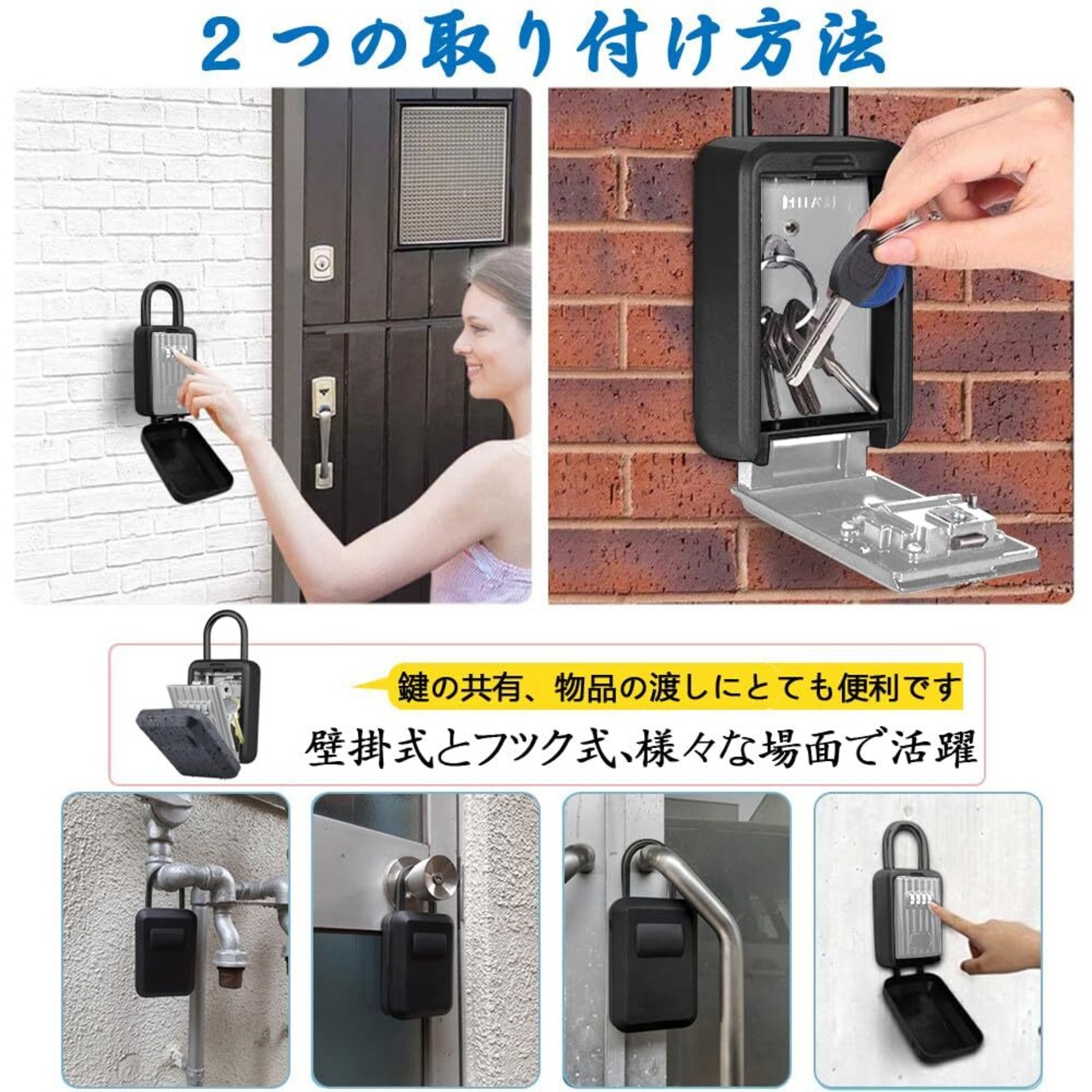 ２つの取り付け方法

鍵の共有、物品の渡しにとても便利です

壁掛式とフック式、様々な場面で活躍