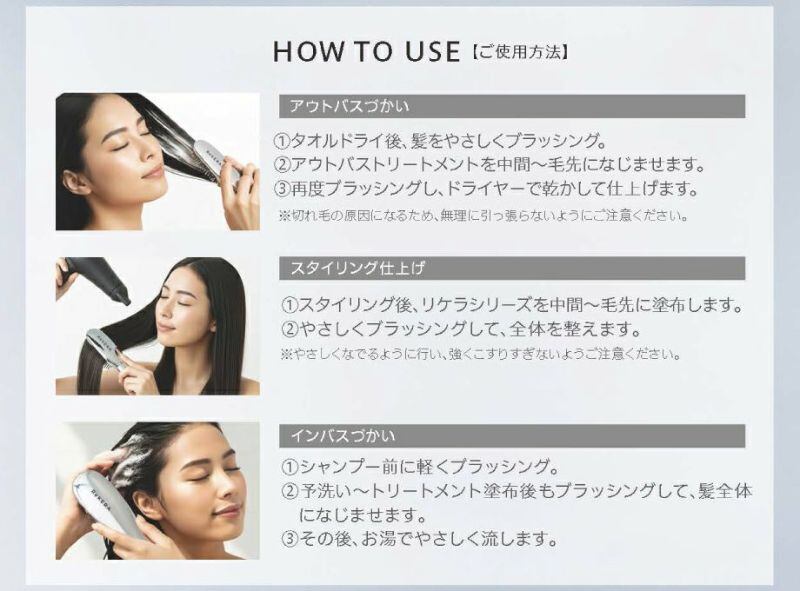 HOW TO USE【ご使用方法】

アウトバスづかい

①タオルドライ後、髪をやさしくブラッシング。
②アウトバストリートメントを中間〜毛先になじませます。
③再度ブラッシングし、ドライヤーで乾かして仕上げます。
※切れ毛の原因になるため、無理に引っ張らないようにご注意ください。

スタイリング仕上げ

①スタイリング後、リケラシリーズを中間〜毛先に塗布します。
②やさしくブラッシングして、全体を整えます。
※やさしくなでるように行い、強くこすりすぎないようご注意ください。

インバスづかい

①シャンプー前に軽くブラッシング。
②予洗い〜トリートメント塗布後もブラッシングして、髪全体になじませます。
③その後、お湯でやさしく流します。