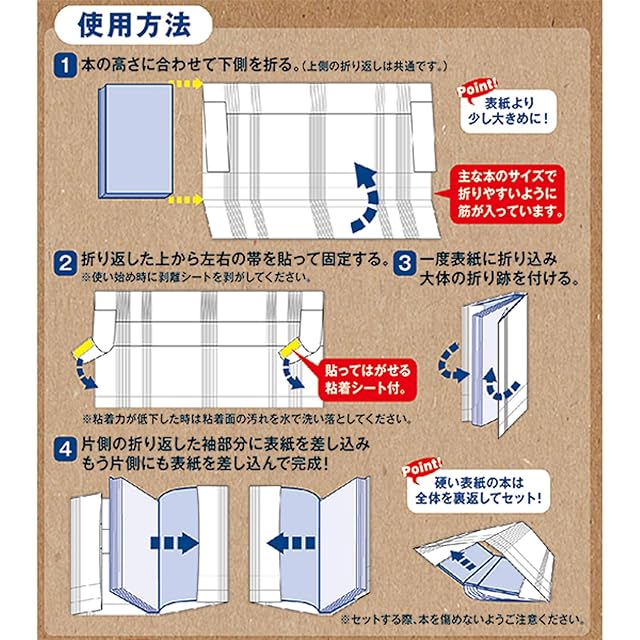 使用方法

1 本の高さに合わせて下側を折る。（上側の折り返しは共通です。）

Point!
表紙より少し大きめに！

主な本のサイズで折りやすいように筋が入っています。

2 折り返した上から左右の帯を貼って固定する。
※使い始め時に剥離シートを剥がしてください。

貼ってはがせる粘着シート付。

※粘着力が低下した時は粘着面の汚れを水で洗い落としてください。

3 一度表紙に折り込み大体の折り跡を付ける。

4 片側の折り返した袖部分に表紙を差し込みもう片側にも表紙を差し込んで完成！

Point!
硬い表紙の本は全体を裏返してセット！

※セットする際、本を傷めないようご注意ください。