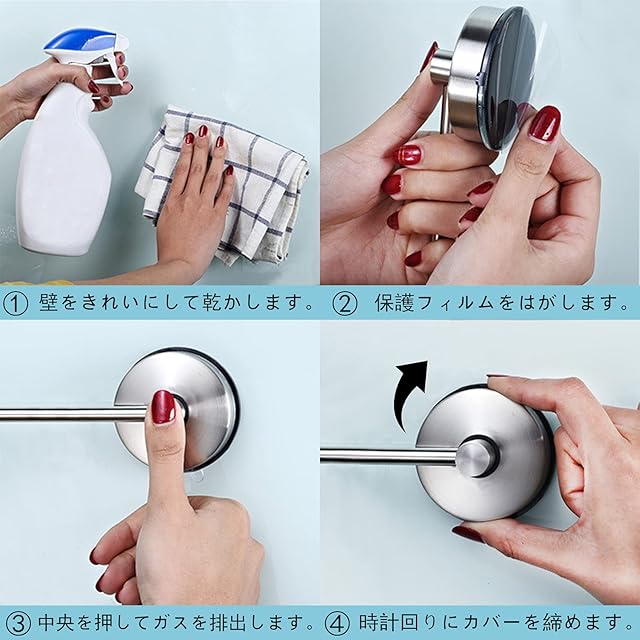 ① 壁をきれいにして乾かします。

② 保護フィルムをはがします。

③ 中央を押してガスを排出します。

④ 時計回りにカバーを締めます。