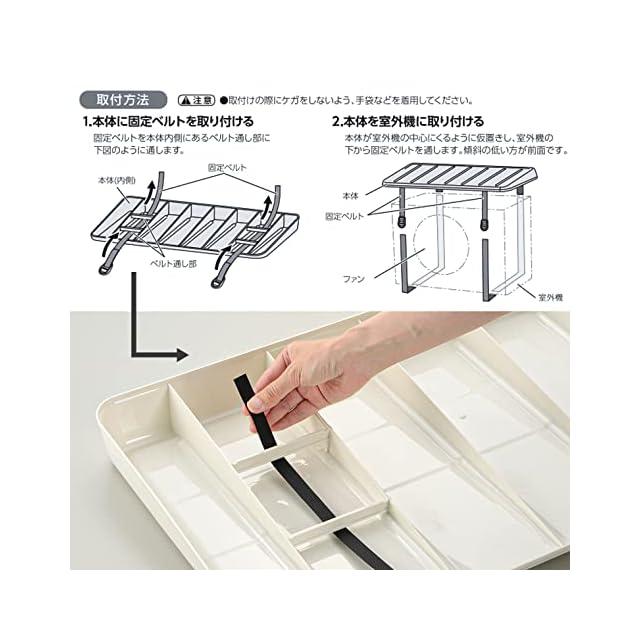 取付方法 ⚠注意 ●取付けの際にケガをしないよう、手袋などを着用してください。

1.本体に固定ベルトを取り付ける

固定ベルトを本体内側にあるベルト通し部に下図のように通します。

本体(内側)

固定ベルト

ベルト通し部

2.本体を室外機に取り付ける

本体が室外機の中心にくるように仮置きし、室外機の下から固定ベルトを通します。傾斜の低い方が前面です。

本体

固定ベルト

ファン

室外機