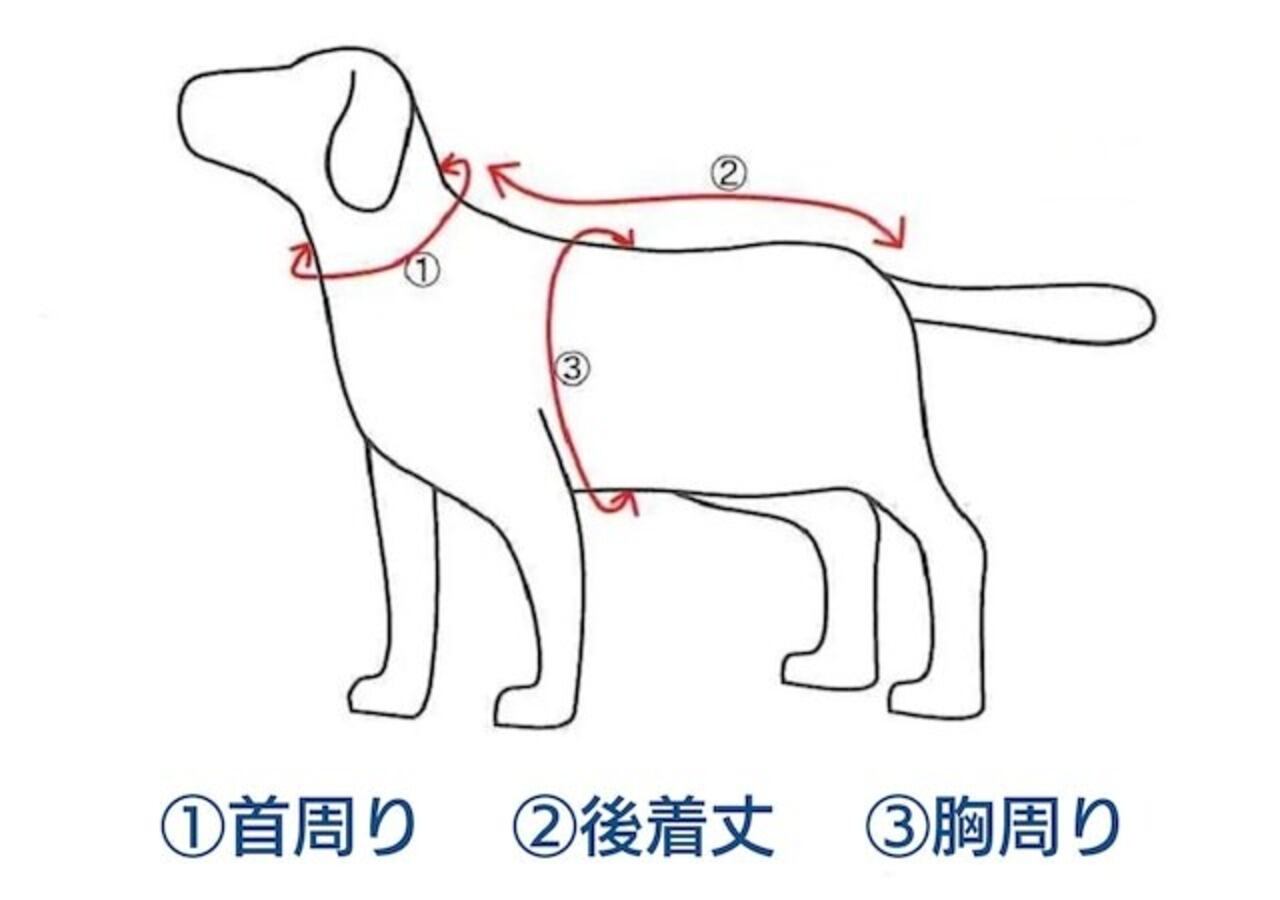 ②
①
③

①首周り　②後着丈　③胸周り