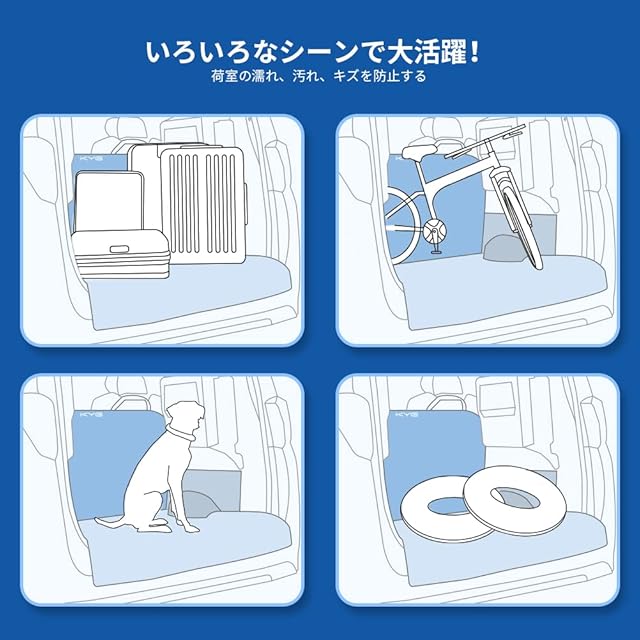 いろいろなシーンで大活躍！
荷室の濡れ、汚れ、キズを防止する

KYG

KYG

KYG