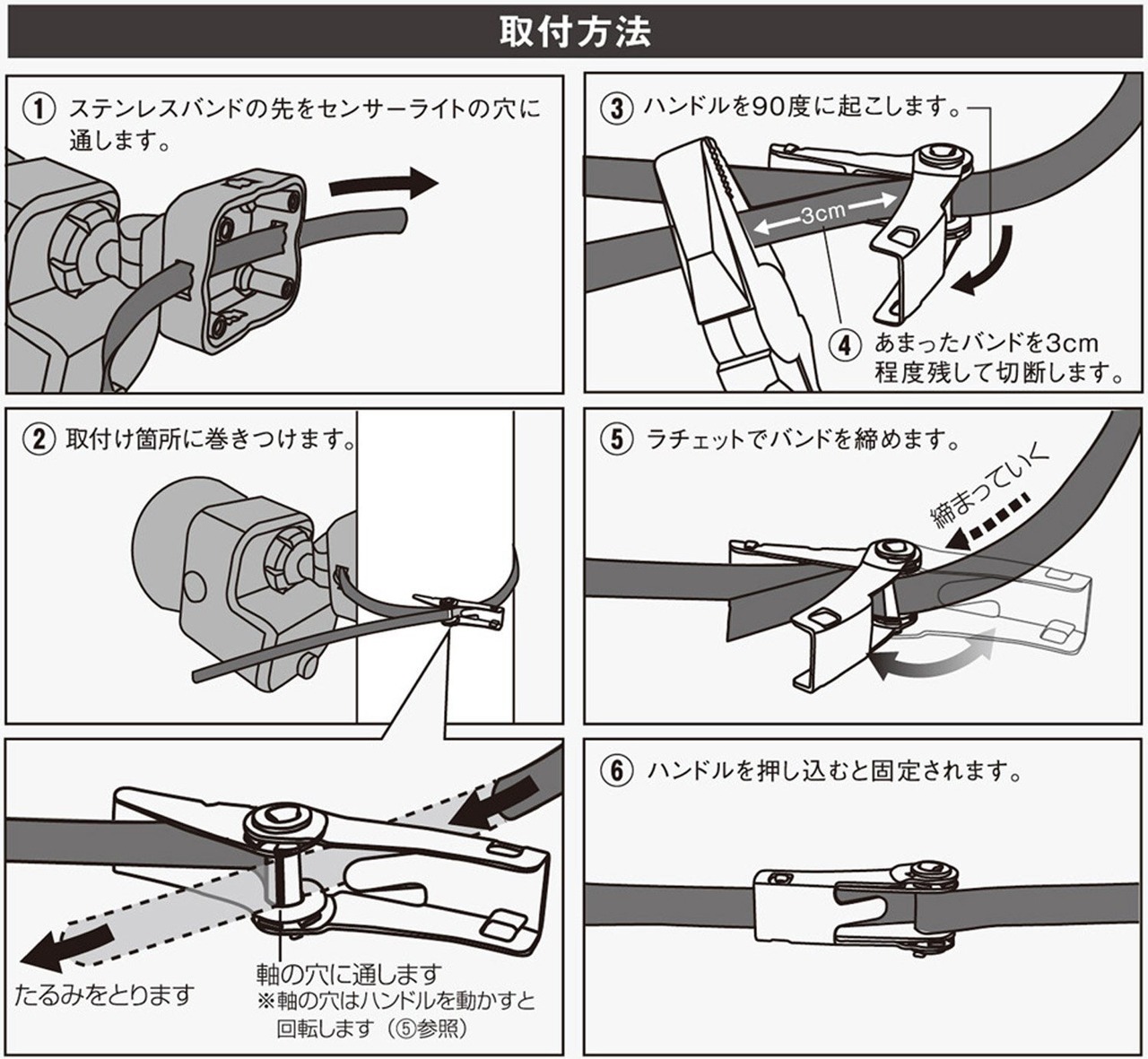 取付方法

① ステンレスバンドの先をセンサーライトの穴に通します。

② 取付け箇所に巻きつけます。

たるみをとります

軸の穴に通します
※軸の穴はハンドルを動かすと回転します（⑤参照）

③ ハンドルを90度に起こします。

3cm

④ あまったバンドを3cm程度残して切断します。

⑤ ラチェットでバンドを締めます。

締まっていく

⑥ ハンドルを押し込むと固定されます。