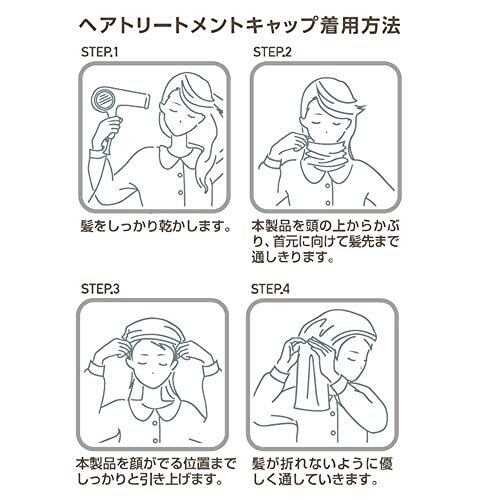 ヘアトリートメントキャップ着用方法

STEP.1

髪をしっかり乾かします。

STEP.2

本製品を頭の上からかぶり、首元に向けて髪先まで通しきります。

STEP.3

本製品を顔がでる位置までしっかりと引き上げます。

STEP.4

髪が折れないように優しく通していきます。