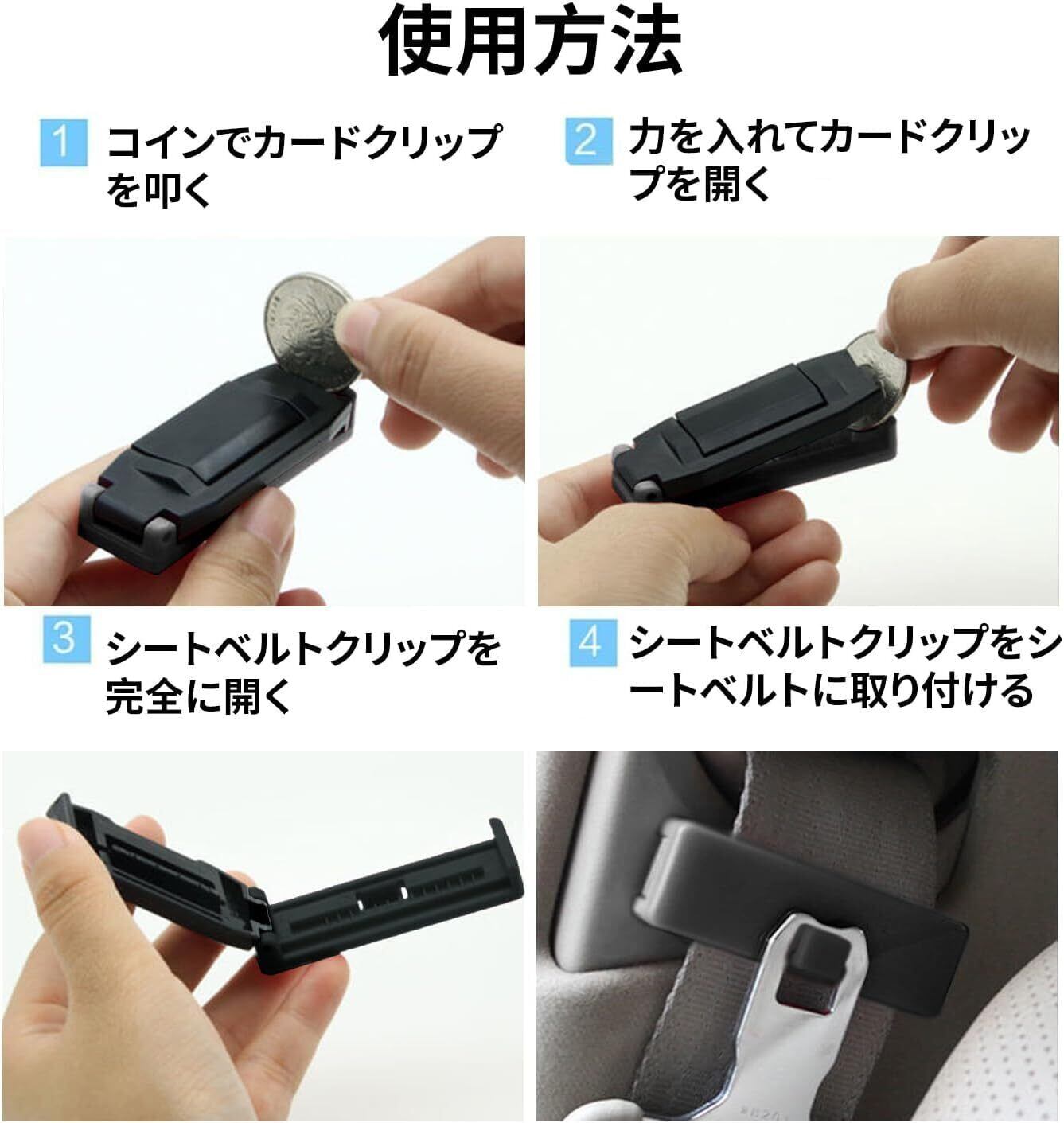 使用方法

1 コインでカードクリップを叩く

2 力を入れてカードクリップを開く

3 シートベルトクリップを完全に開く

4 シートベルトクリップをシートベルトに取り付ける