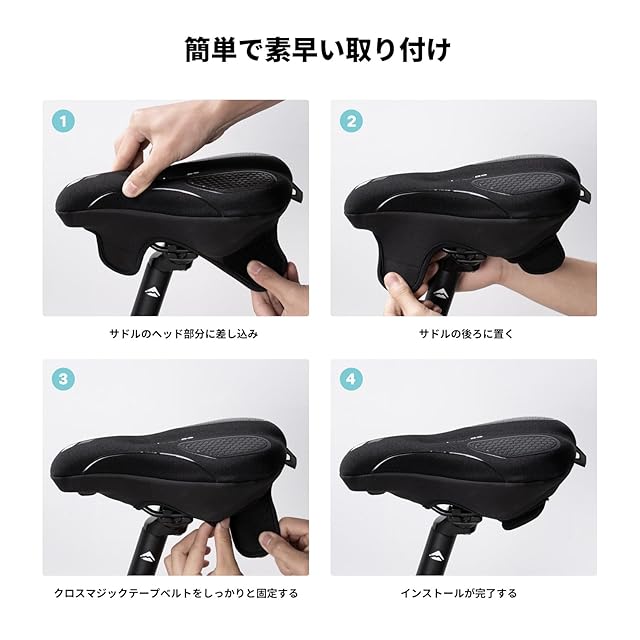 簡単で素早い取り付け

1

サドルのヘッド部分に差し込み

2

サドルの後ろに置く

3

クロスマジックテープベルトをしっかりと固定する

4

インストールが完了する