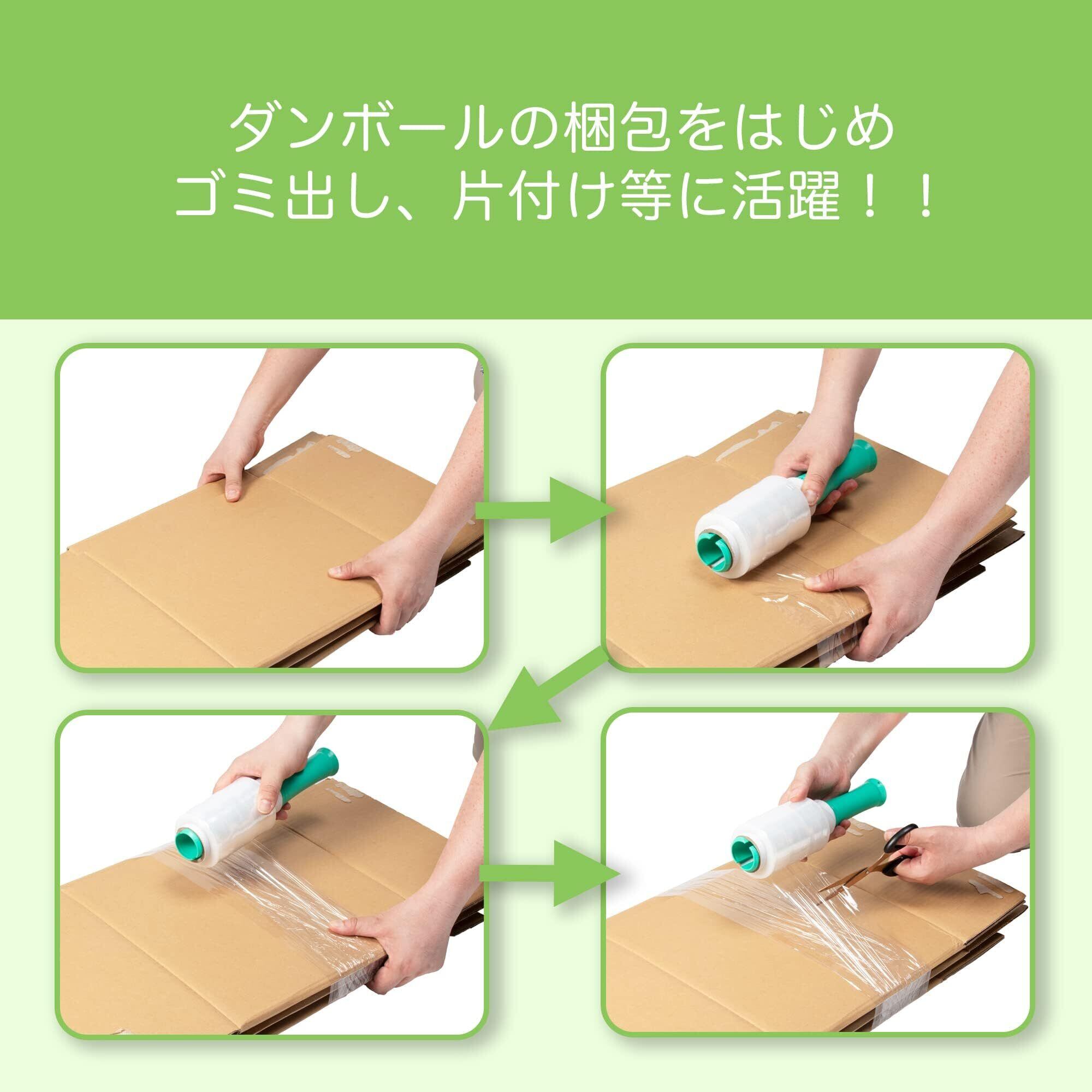 ダンボールの梱包をはじめ
ゴミ出し、片付け等に活躍！！