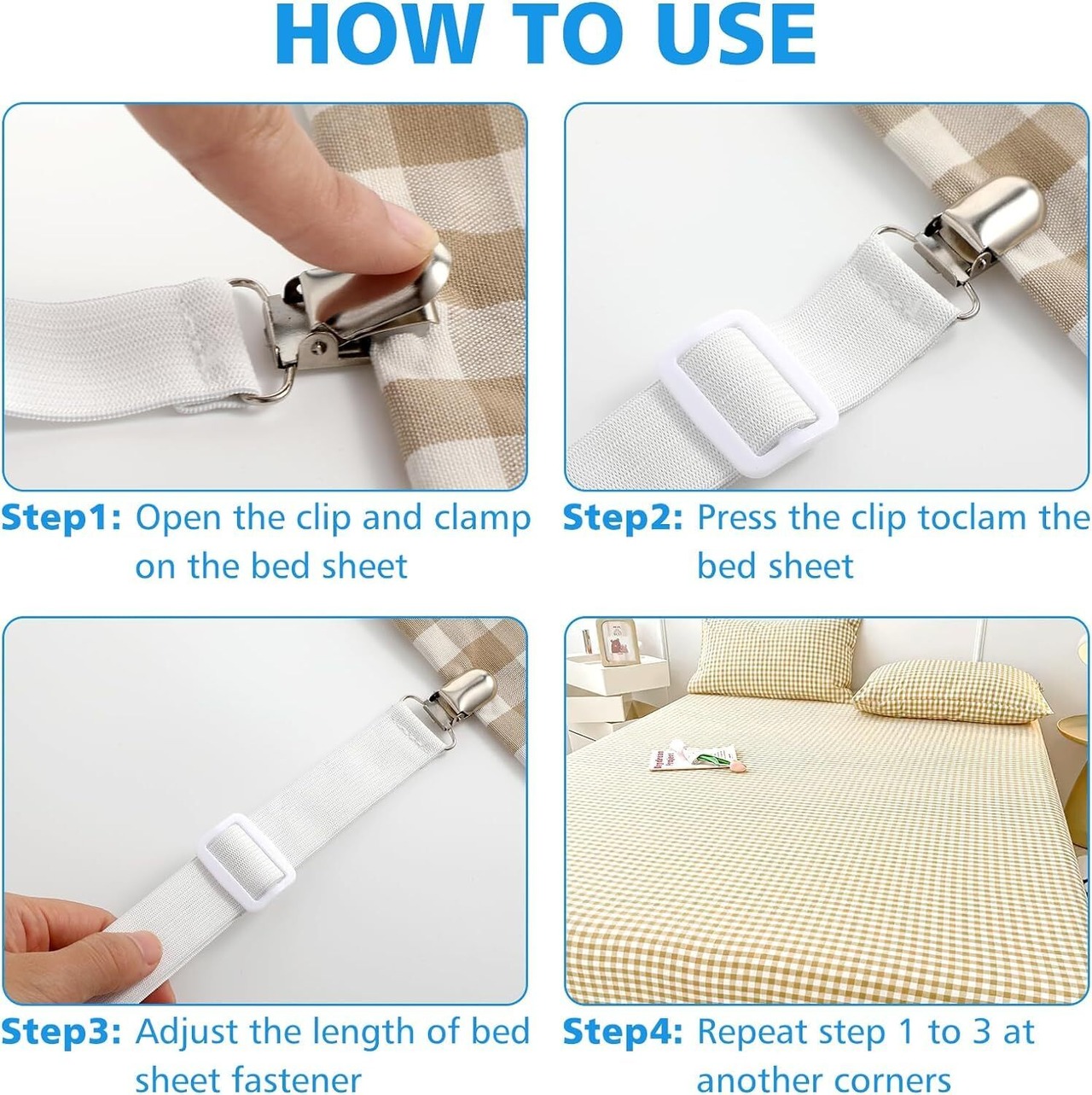 HOW TO USE

Step1: Open the clip and clamp on the bed sheet

Step2: Press the clip toclam the bed sheet

Step3: Adjust the length of bed sheet fastener

Step4: Repeat step 1 to 3 at another corners