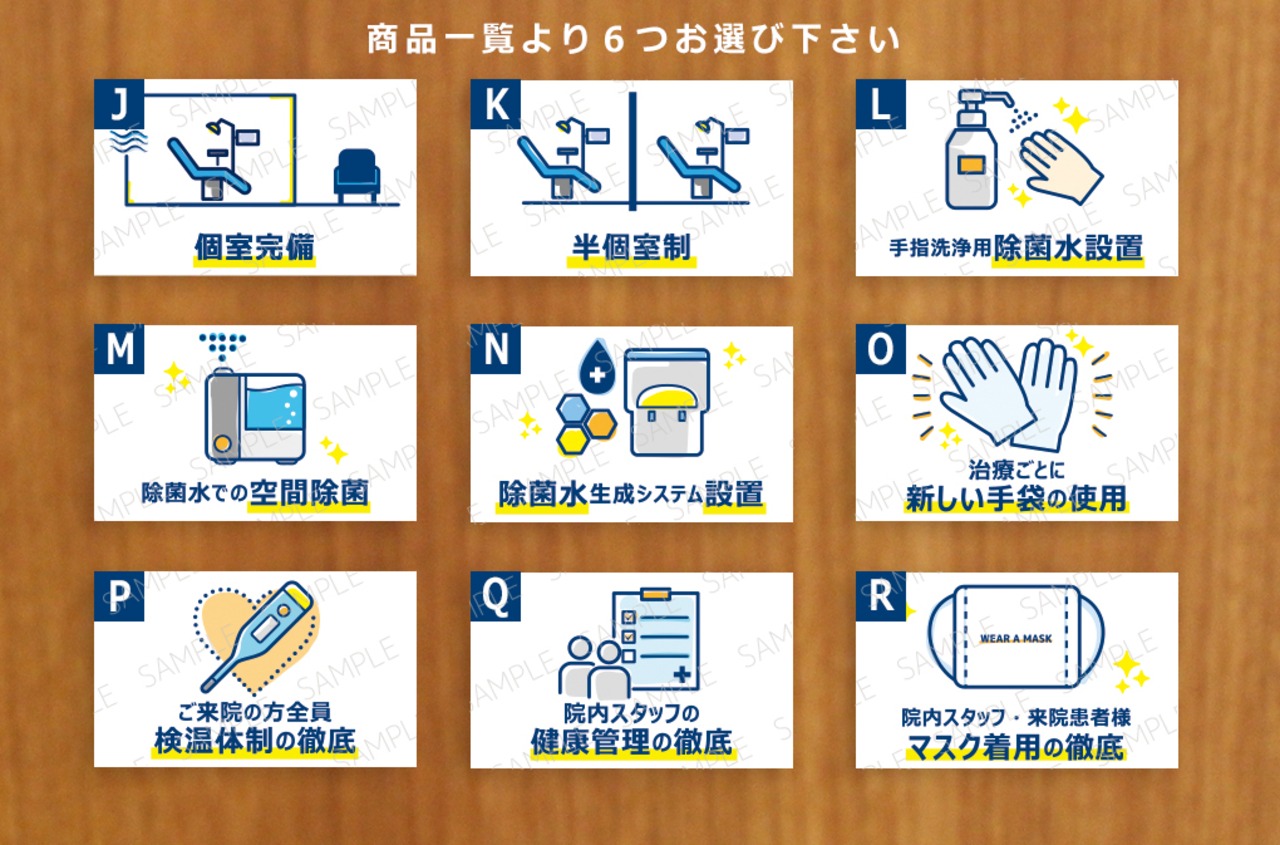 商品一覧より６つお選び下さい

J SAMPLE
個室完備

K SAMPLE
半個室制

L SAMPLE
手指洗浄用除菌水設置

M SAMPLE
除菌水での空間除菌

N SAMPLE
除菌水生成システム設置

O SAMPLE
治療ごとに
新しい手袋の使用

P SAMPLE
ご来院の方全員
検温体制の徹底

Q SAMPLE
院内スタッフの
健康管理の徹底

R SAMPLE
WEAR A MASK
院内スタッフ・来院患者様
マスク着用の徹底