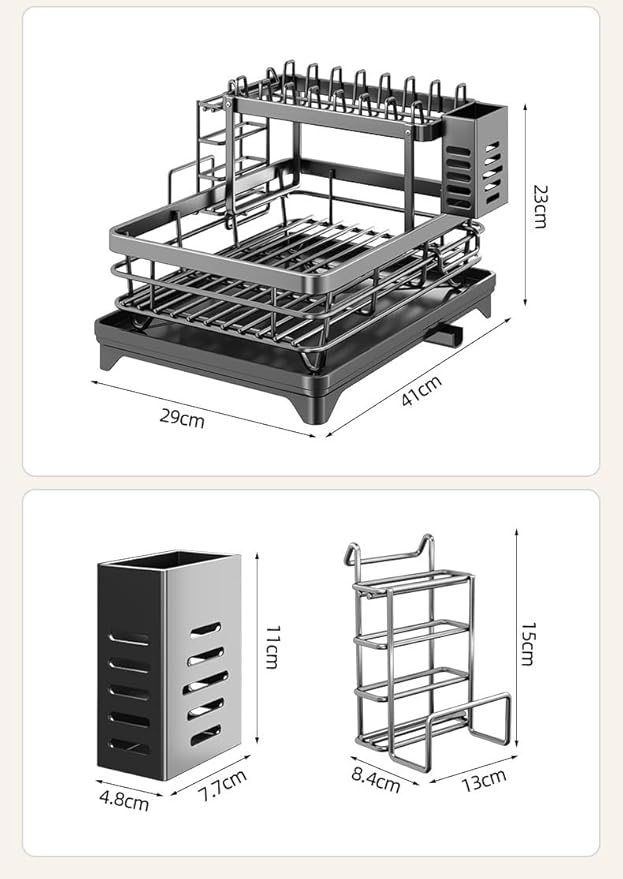 23cm
29cm
41cm
11cm
4.8cm
7.7cm
15cm
8.4cm
13cm