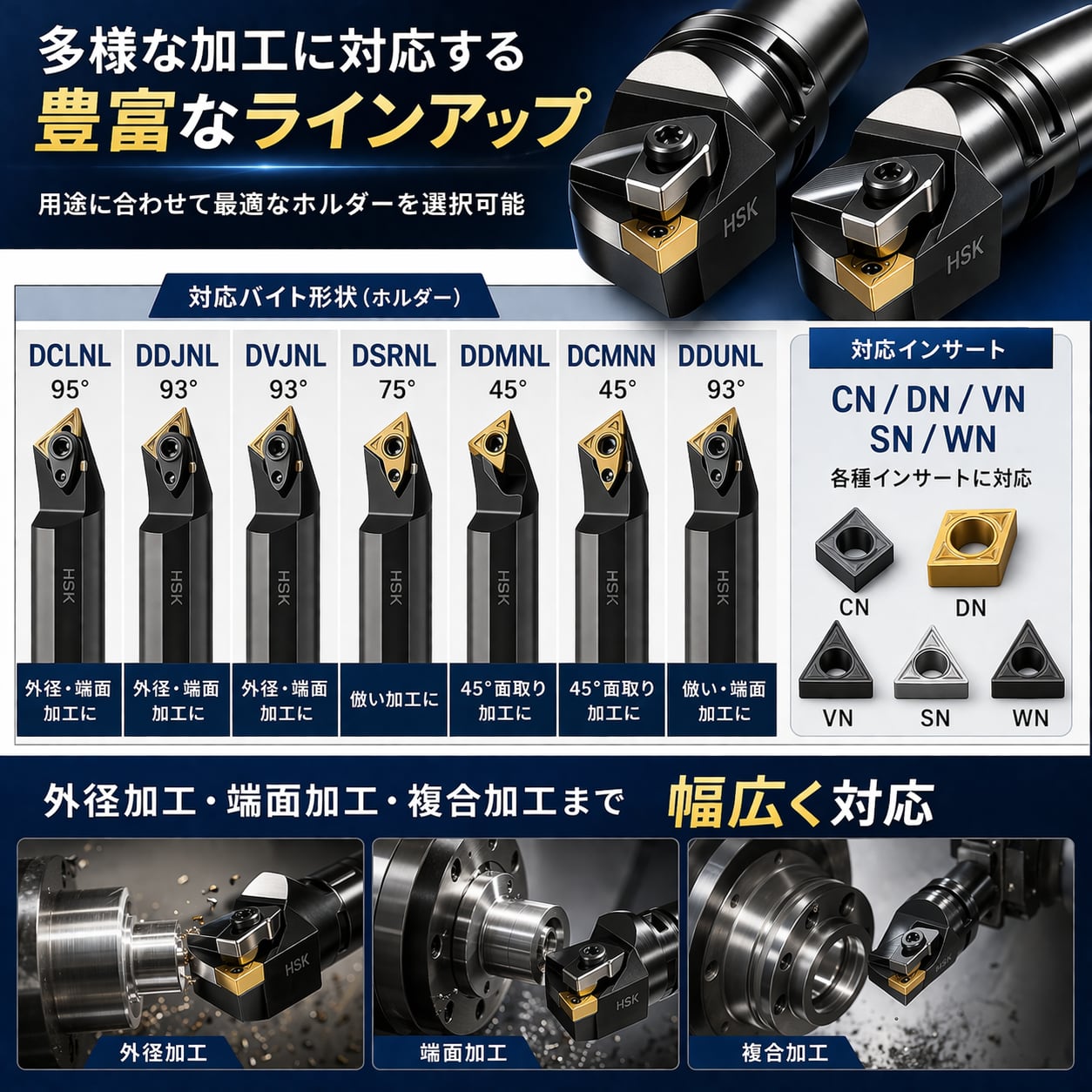 多様な加工に対応する
豊富なラインアップ

用途に合わせて最適なホルダーを選択可能

HSK

HSK

対応バイト形状（ホルダー）

| DCLNL 95° | DDJNL 93° | DVJNL 93° | DSRNL 75° | DDMNL 45° | DCMNN 45° | DDUNL 93° |
|---|---|---|---|---|---|---|
| HSK | HSK | HSK | HSK | HSK | HSK | HSK |
| 外径・端面加工に | 外径・端面加工に | 外径・端面加工に | 倣い加工に | 45°面取り加工に | 45°面取り加工に | 倣い・端面加工に |

対応インサート

CN / DN / VN
SN / WN

各種インサートに対応

CN DN
VN SN WN

外径加工・端面加工・複合加工まで 幅広く対応

HSK
外径加工

HSK
端面加工

HSK
複合加工