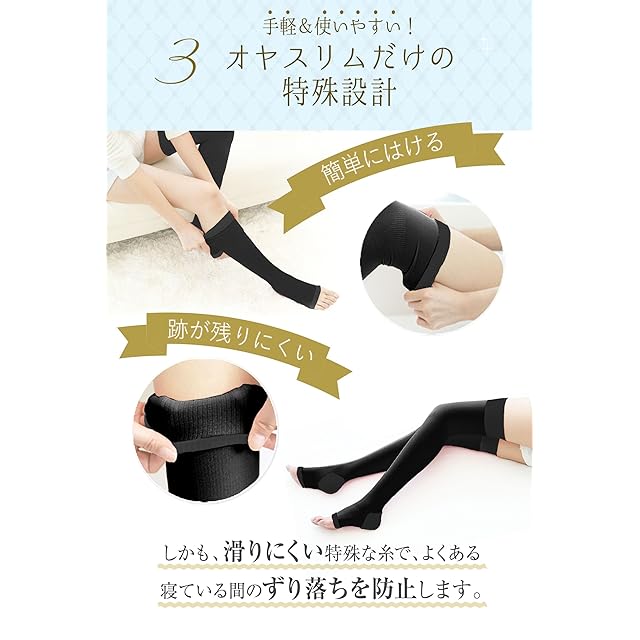 手軽&使いやすい!

3 オヤスリムだけの特殊設計

簡単にはける

跡が残りにくい

しかも、滑りにくい特殊な糸で、よくある寝ている間のずり落ちを防止します。