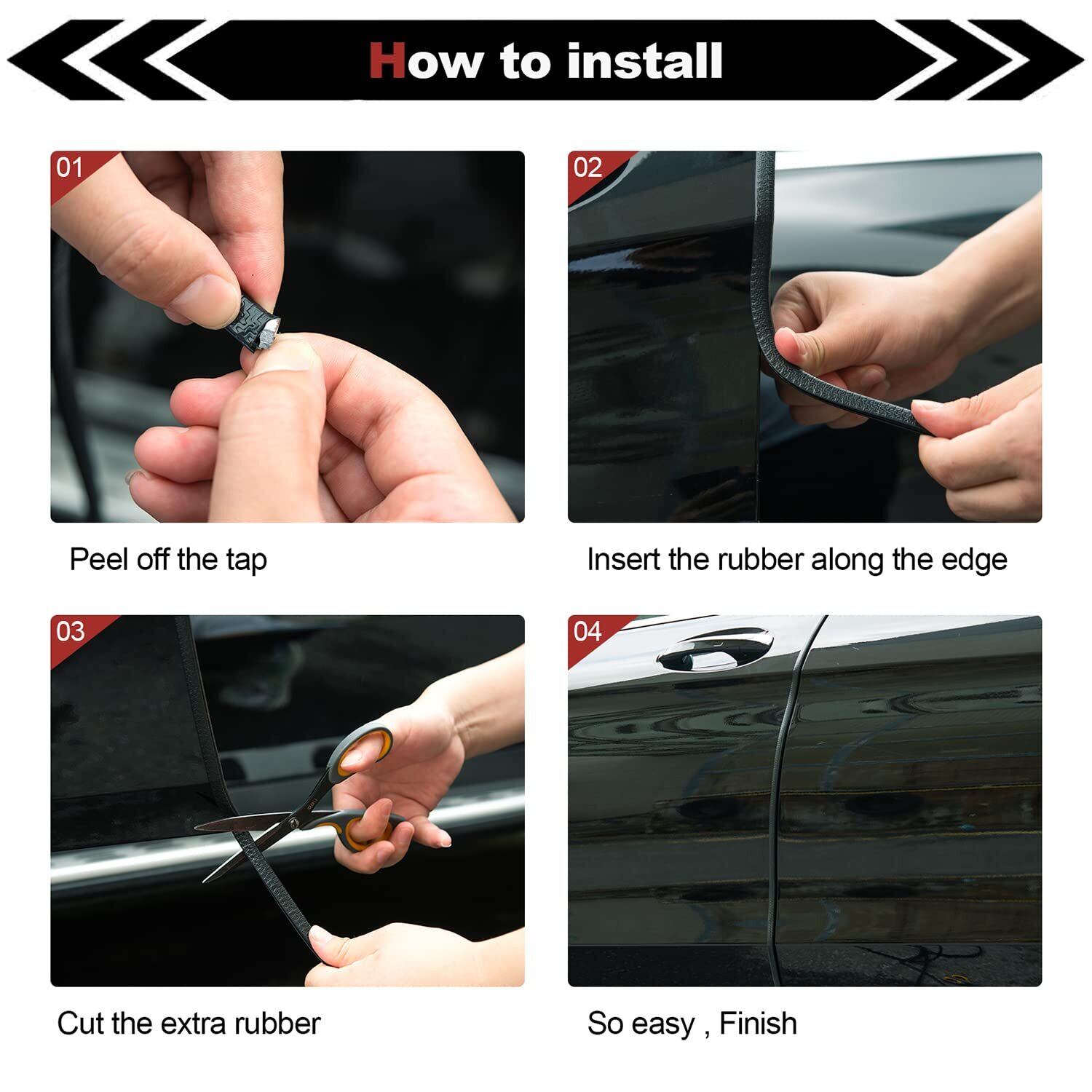 How to install

01

Peel off the tap

02

Insert the rubber along the edge

03

Cut the extra rubber

04

So easy , Finish