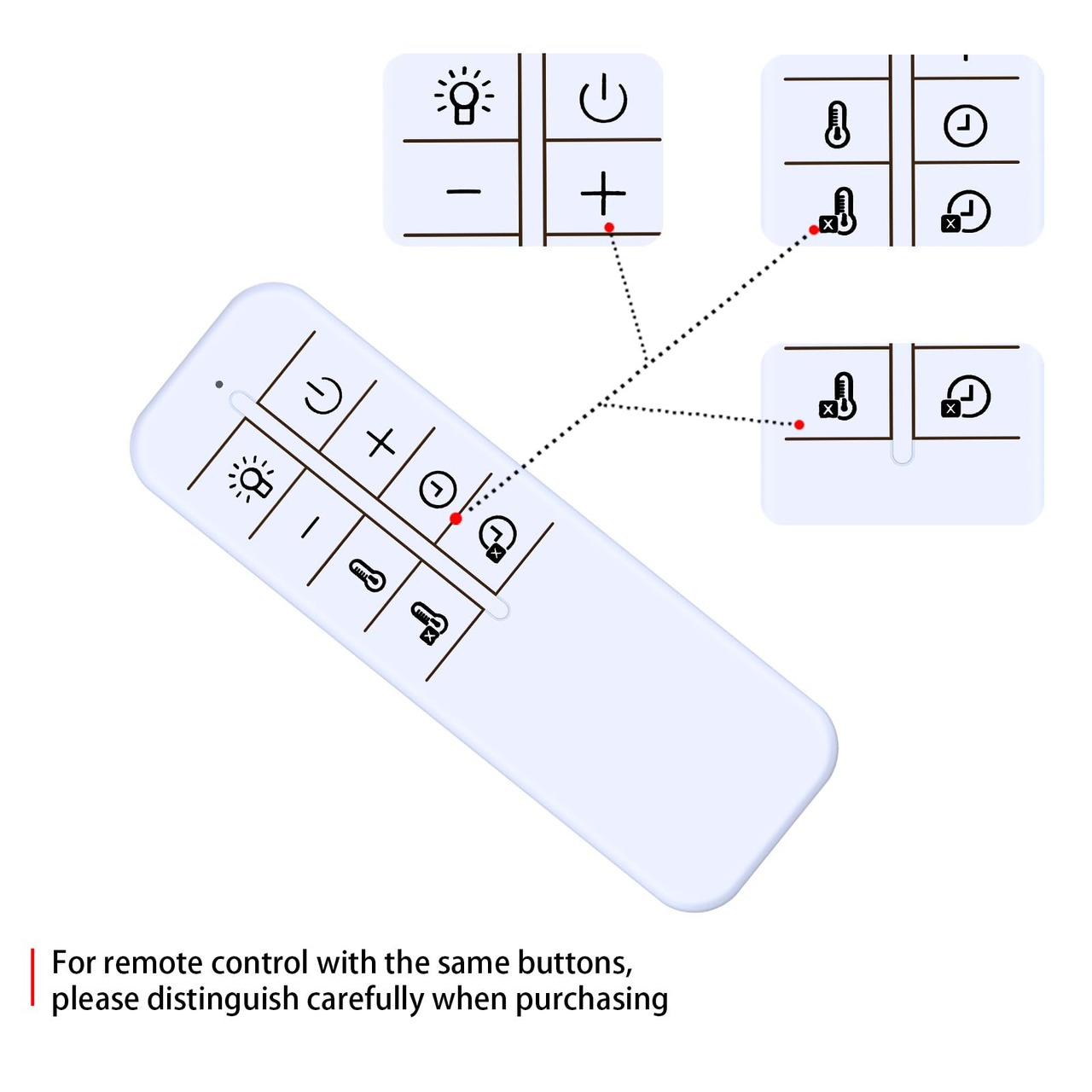 For remote control with the same buttons, please distinguish carefully when purchasing