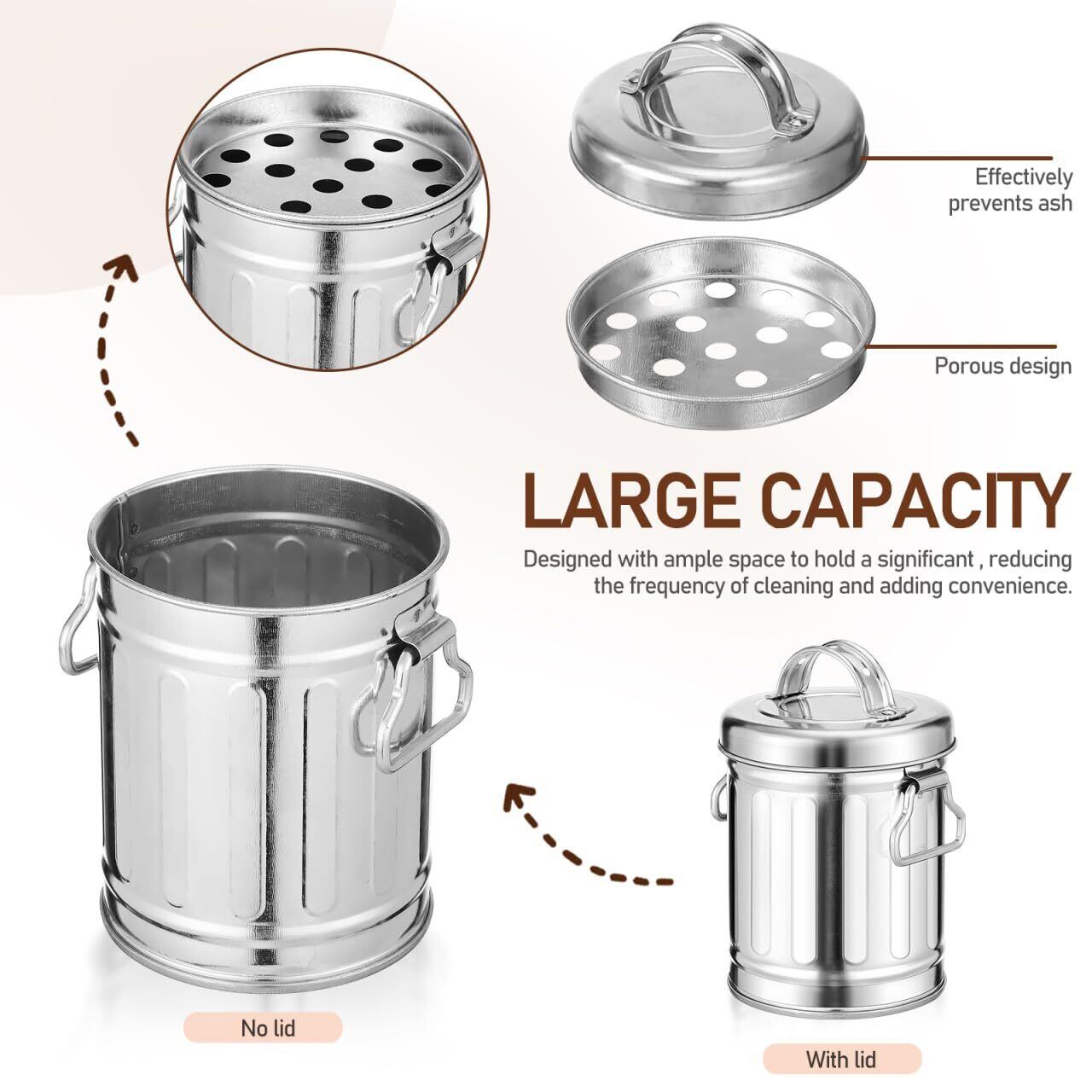 Effectively prevents ash

Porous design

LARGE CAPACITY

Designed with ample space to hold a significant , reducing the frequency of cleaning and adding convenience.

No lid

With lid