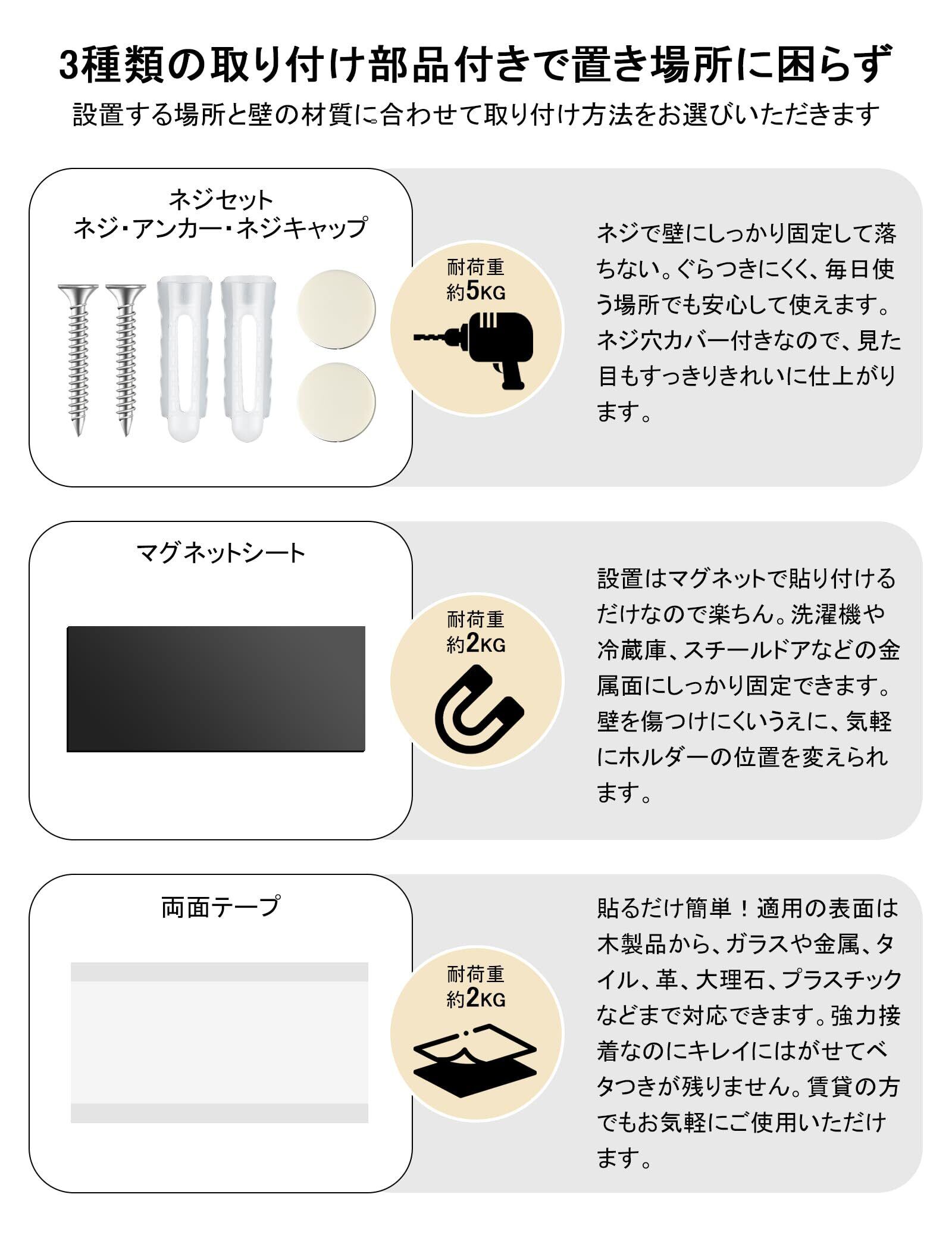 3種類の取り付け部品付きで置き場所に困らず
設置する場所と壁の材質に合わせて取り付け方法をお選びいただきます

ネジセット
ネジ・アンカー・ネジキャップ

耐荷重
約5KG

ネジで壁にしっかり固定して落ちない。ぐらつきにくく、毎日使う場所でも安心して使えます。ネジ穴カバー付きなので、見た目もすっきりきれいに仕上がります。

マグネットシート

耐荷重
約2KG

設置はマグネットで貼り付けるだけなので楽ちん。洗濯機や冷蔵庫、スチールドアなどの金属面にしっかり固定できます。壁を傷つけにくいうえに、気軽にホルダーの位置を変えられます。

両面テープ

耐荷重
約2KG

貼るだけ簡単！適用の表面は木製品から、ガラスや金属、タイル、革、大理石、プラスチックなどまで対応できます。強力接着なのにキレイにはがせてベタつきが残りません。賃貸の方でもお気軽にご使用いただけます。