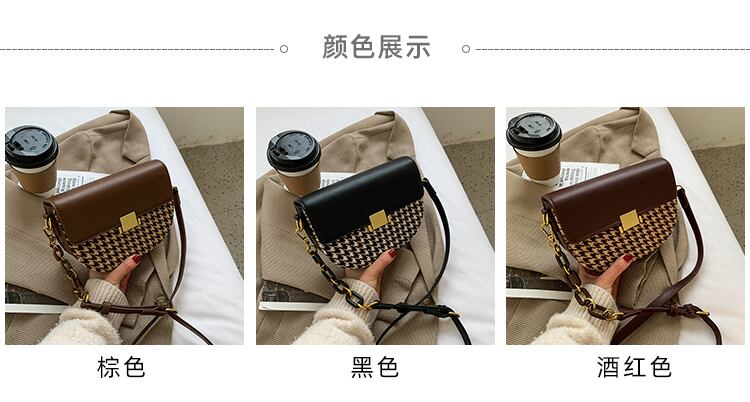 颜色展示

棕色

黑色

酒红色