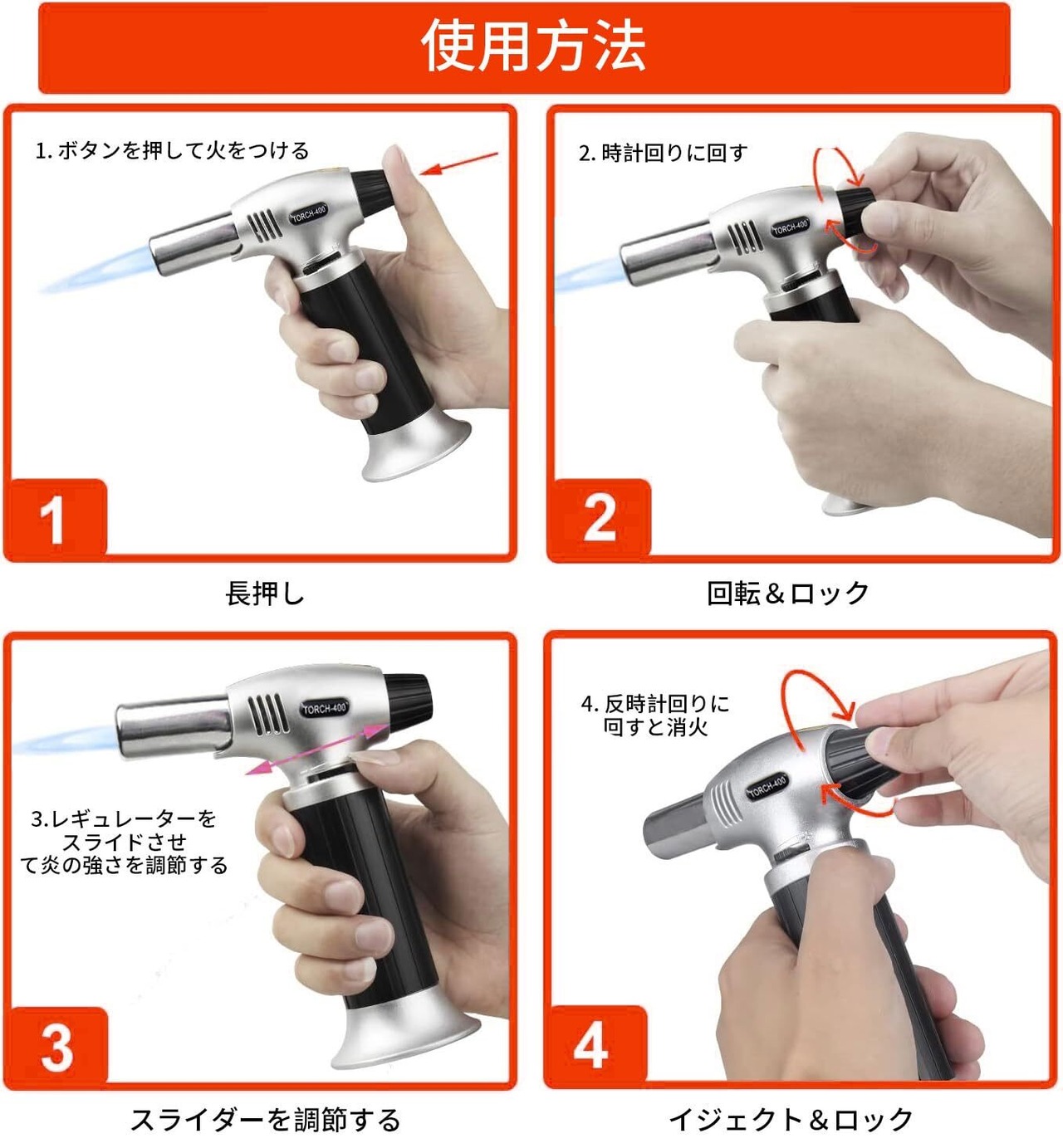 使用方法

1. ボタンを押して火をつける

TORCH-400

1

長押し

2. 時計回りに回す

TORCH-400

2

回転＆ロック

TORCH-400

3.レギュレーターをスライドさせて炎の強さを調節する

3

スライダーを調節する

4. 反時計回りに回すと消火

TORCH-400

4

イジェクト＆ロック