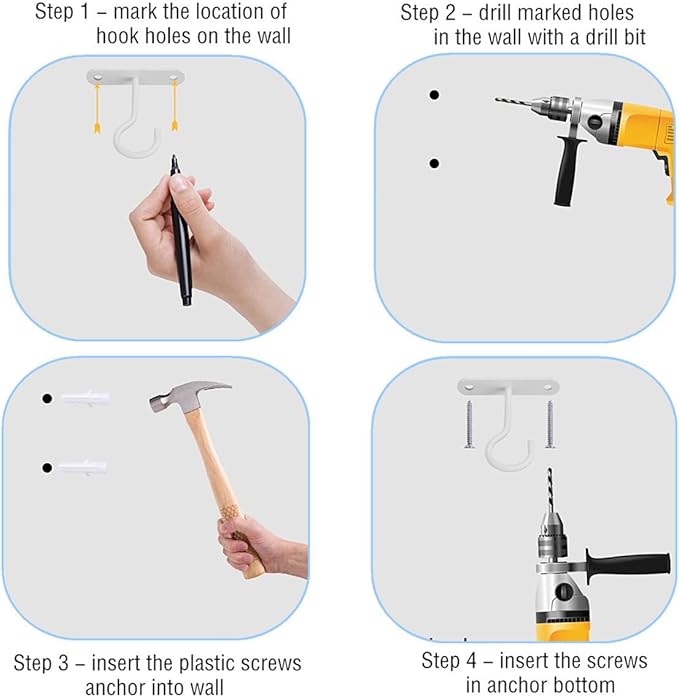 Step 1 – mark the location of hook holes on the wall

Step 2 – drill marked holes in the wall with a drill bit

Step 3 – insert the plastic screws anchor into wall

Step 4 – insert the screws in anchor bottom