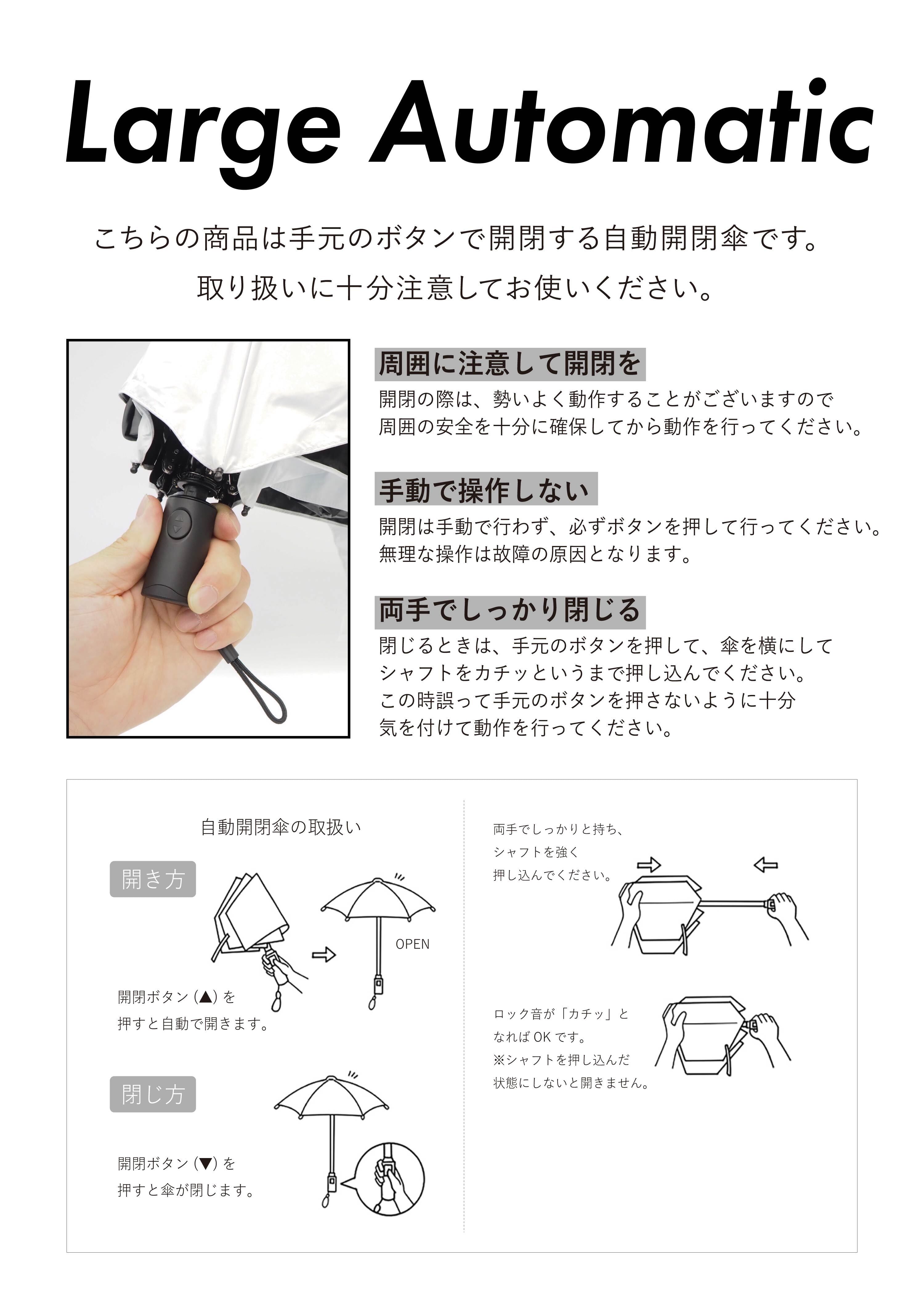 Large Automatic

こちらの商品は手元のボタンで開閉する自動開閉傘です。
取り扱いに十分注意してお使いください。

周囲に注意して開閉を

開閉の際は、勢いよく動作することがございますので周囲の安全を十分に確保してから動作を行ってください。

手動で操作しない

開閉は手動で行わず、必ずボタンを押して行ってください。無理な操作は故障の原因となります。

両手でしっかり閉じる

閉じるときは、手元のボタンを押して、傘を横にしてシャフトをカチッというまで押し込んでください。この時誤って手元のボタンを押さないように十分気を付けて動作を行ってください。

自動開閉傘の取扱い

開き方

OPEN

開閉ボタン (▲) を押すと自動で開きます。

閉じ方

開閉ボタン (▼) を押すと傘が閉じます。

両手でしっかりと持ち、シャフトを強く押し込んでください。

ロック音が「カチッ」となれば OK です。
※シャフトを押し込んだ状態にしないと開きません。