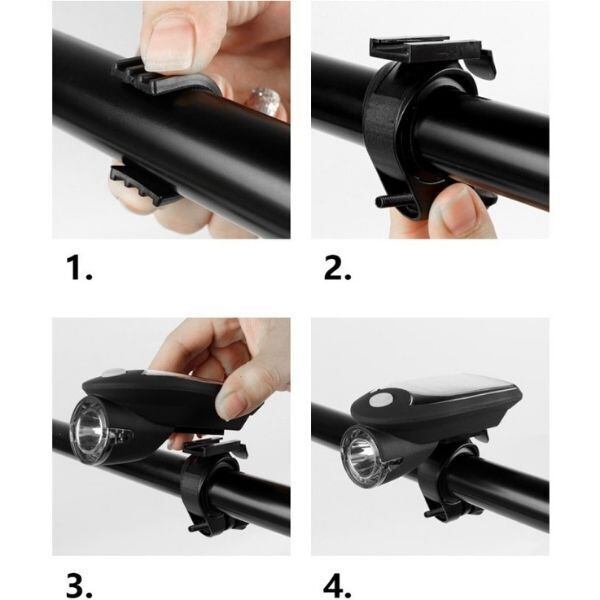 1.

2.

3.

4.