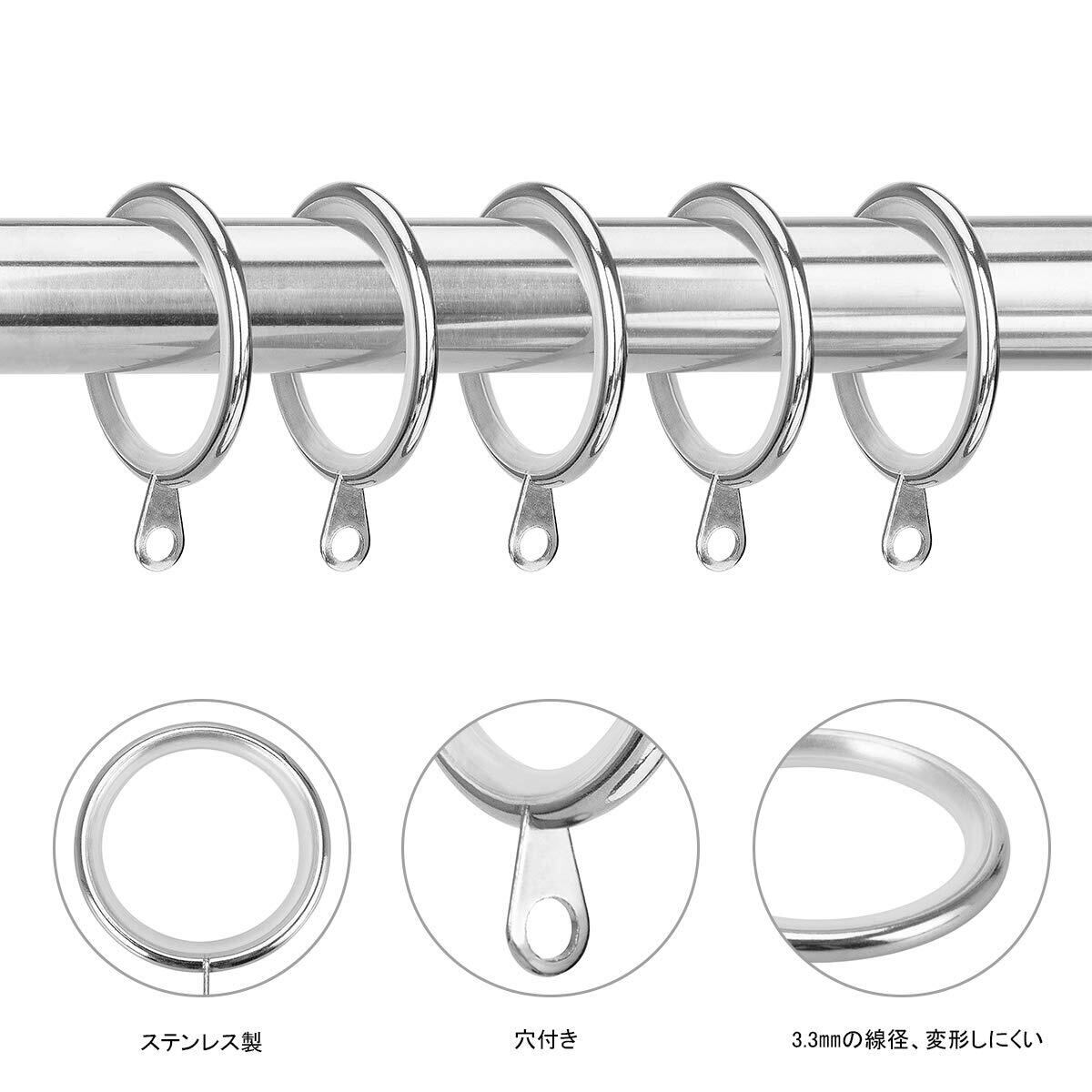 ステンレス製

穴付き

3.3㎜の線径、変形しにくい