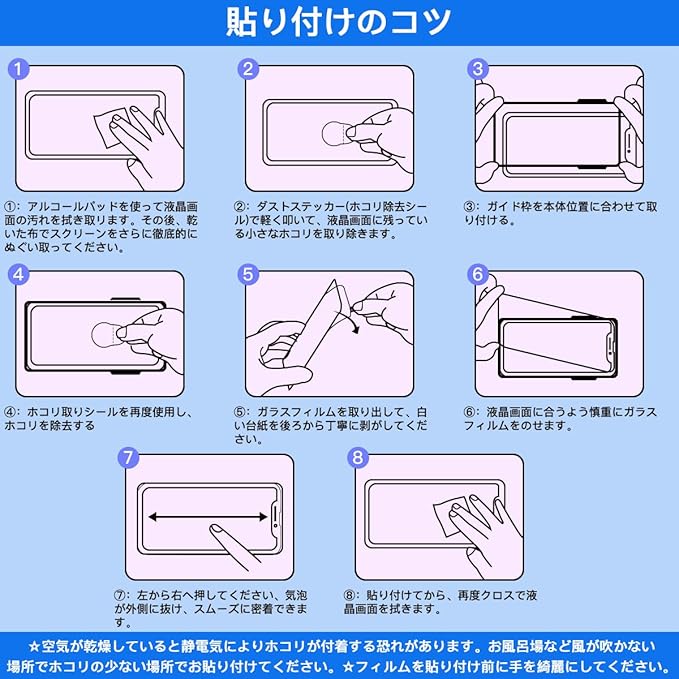 貼り付けのコツ

1

①：アルコールパッドを使って液晶画面の汚れを拭き取ります。その後、乾いた布でスクリーンをさらに徹底的にぬぐい取ってください。

2

②：ダストステッカー(ホコリ除去シール)で軽く叩いて、液晶画面に残っている小さなホコリを取り除きます。

3

③：ガイド枠を本体位置に合わせて取り付ける。

4

④：ホコリ取りシールを再度使用し、ホコリを除去する

5

⑤：ガラスフィルムを取り出して、白い台紙を後ろから丁寧に剥がしてください。

6

⑥：液晶画面に合うよう慎重にガラスフィルムをのせます。

7

⑦：左から右へ押してください、気泡が外側に抜け、スムーズに密着できます。

8

⑧：貼り付けてから、再度クロスで液晶画面を拭きます。

★空気が乾燥していると静電気によりホコリが付着する恐れがあります。お風呂場など風が吹かない場所でホコリの少ない場所でお貼り付けてください。★フィルムを貼り付け前に手を綺麗にしてください。