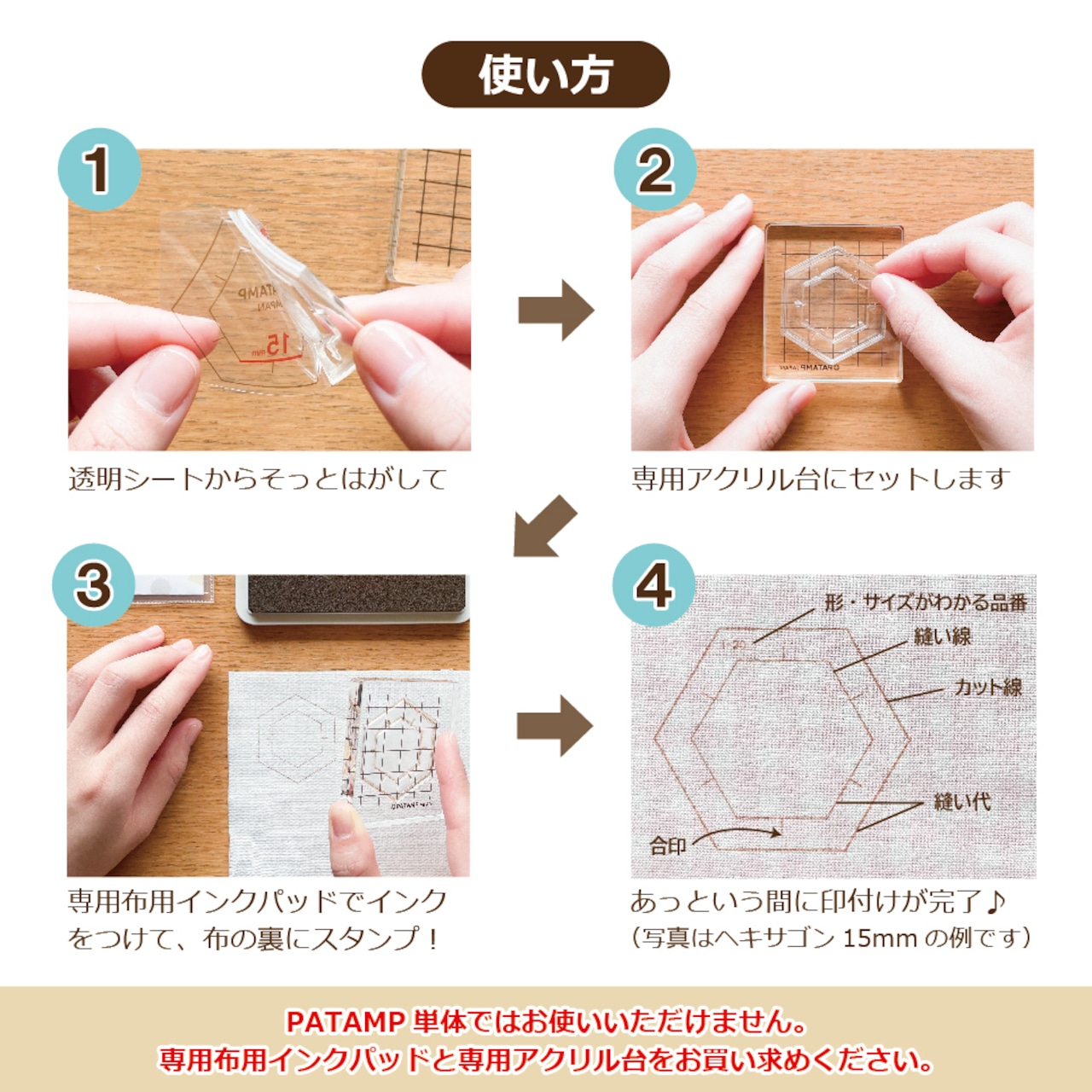 使い方

1

PATAMP
JAPAN
15 mm

透明シートからそっとはがして

2

PATAMP

専用アクリル台にセットします

3

専用布用インクパッドでインクをつけて、布の裏にスタンプ！

4

形・サイズがわかる品番
縫い線
カット線
縫い代
合印

あっという間に印付けが完了♪
（写真はヘキサゴン 15mm の例です）

PATAMP 単体ではお使いいただけません。
専用布用インクパッドと専用アクリル台をお買い求めください。