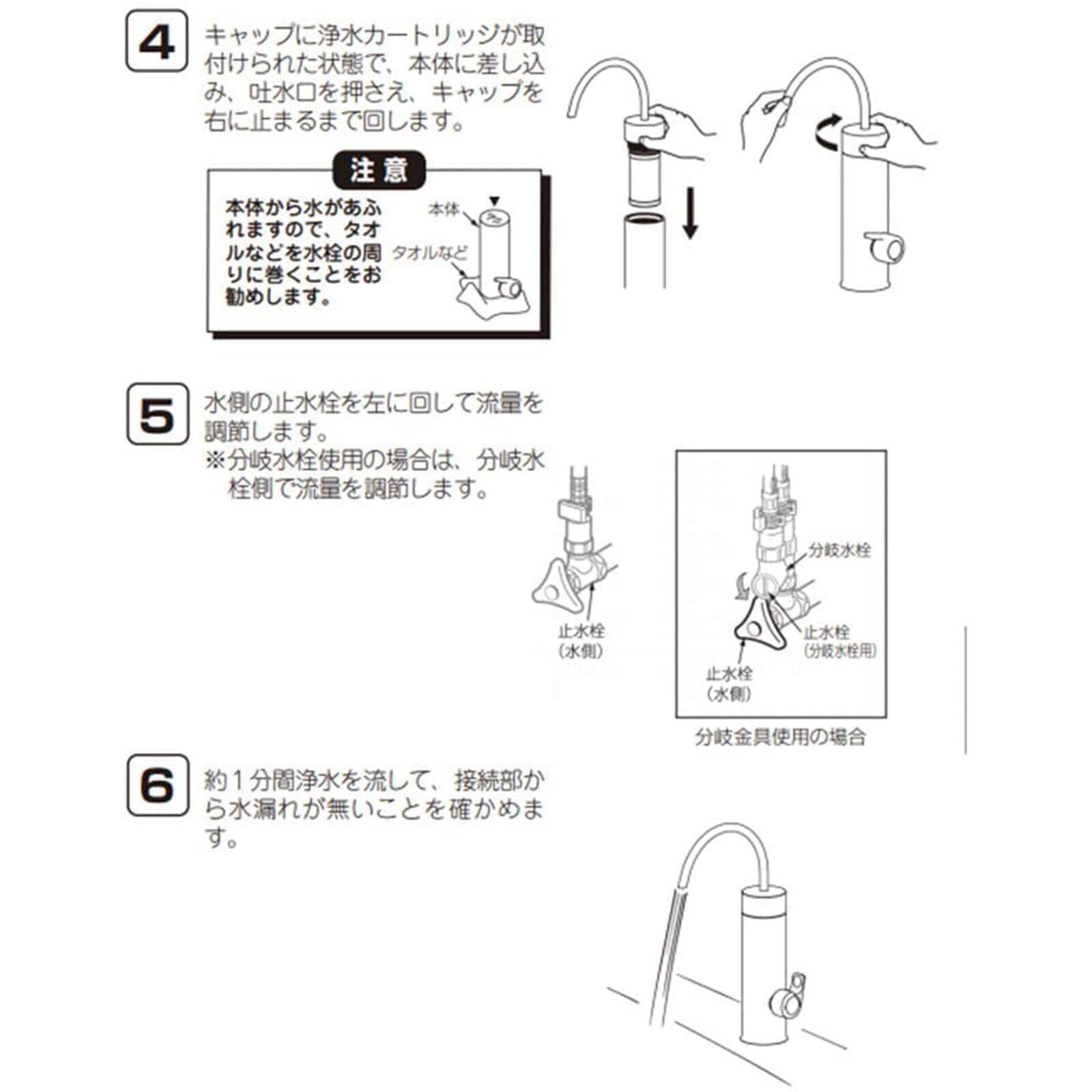 4

キャップに浄水カートリッジが取付けられた状態で、本体に差し込み、吐水口を押さえ、キャップを右に止まるまで回します。

注意

本体から水があふれますので、タオルなどを水栓の周りに巻くことをお勧めします。

本体

タオルなど

5

水側の止水栓を左に回して流量を調節します。
※分岐水栓使用の場合は、分岐水栓側で流量を調節します。

止水栓
(水側)

分岐水栓

止水栓
(分岐水栓用)

止水栓
(水側)

分岐金具使用の場合

6

約1分間浄水を流して、接続部から水漏れが無いことを確かめます。