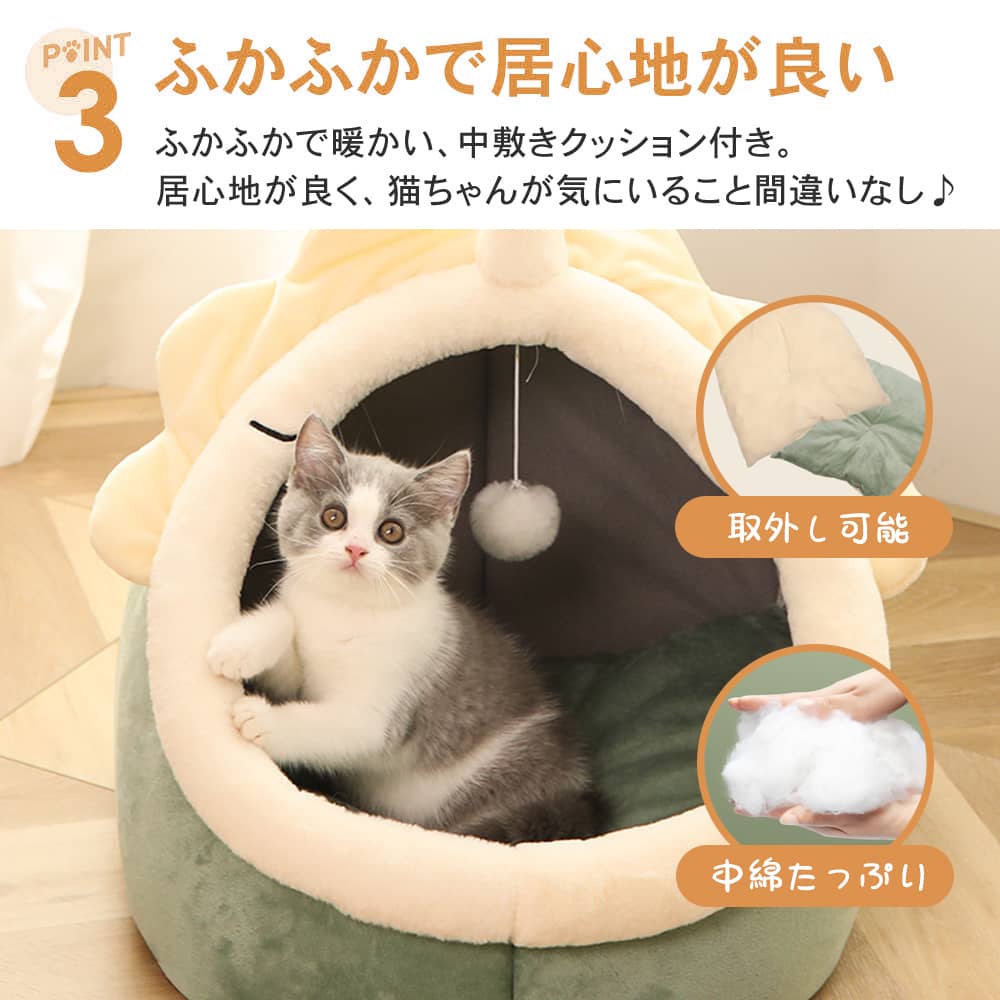 POINT 3
ふかふかで居心地が良い
ふかふかで暖かい、中敷きクッション付き。
居心地が良く、猫ちゃんが気にいること間違いなし♪

取外し可能

中綿たっぷり