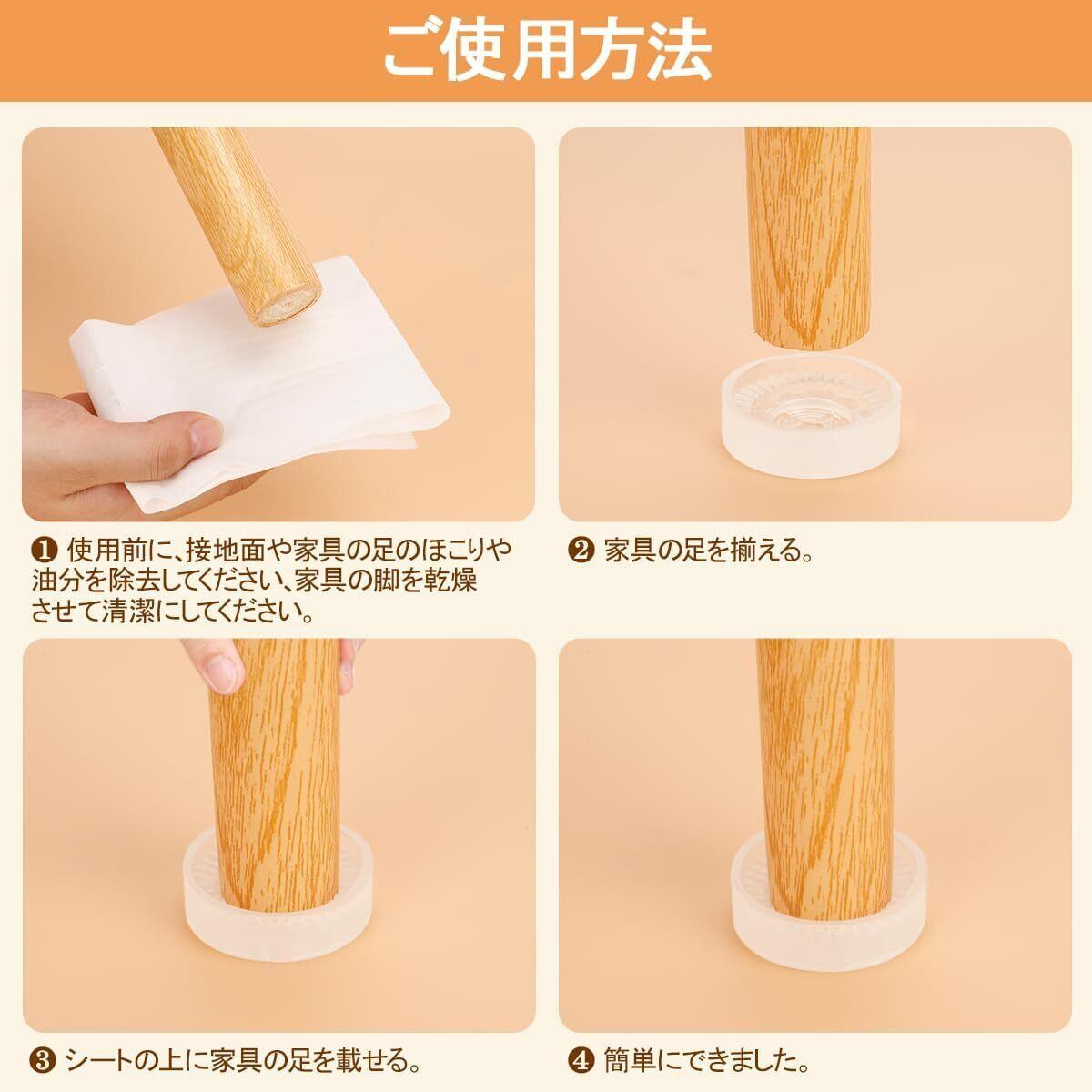 ご使用方法

❶ 使用前に、接地面や家具の足のほこりや油分を除去してください、家具の脚を乾燥させて清潔にしてください。

❷ 家具の足を揃える。

❸ シートの上に家具の足を載せる。

❹ 簡単にできました。