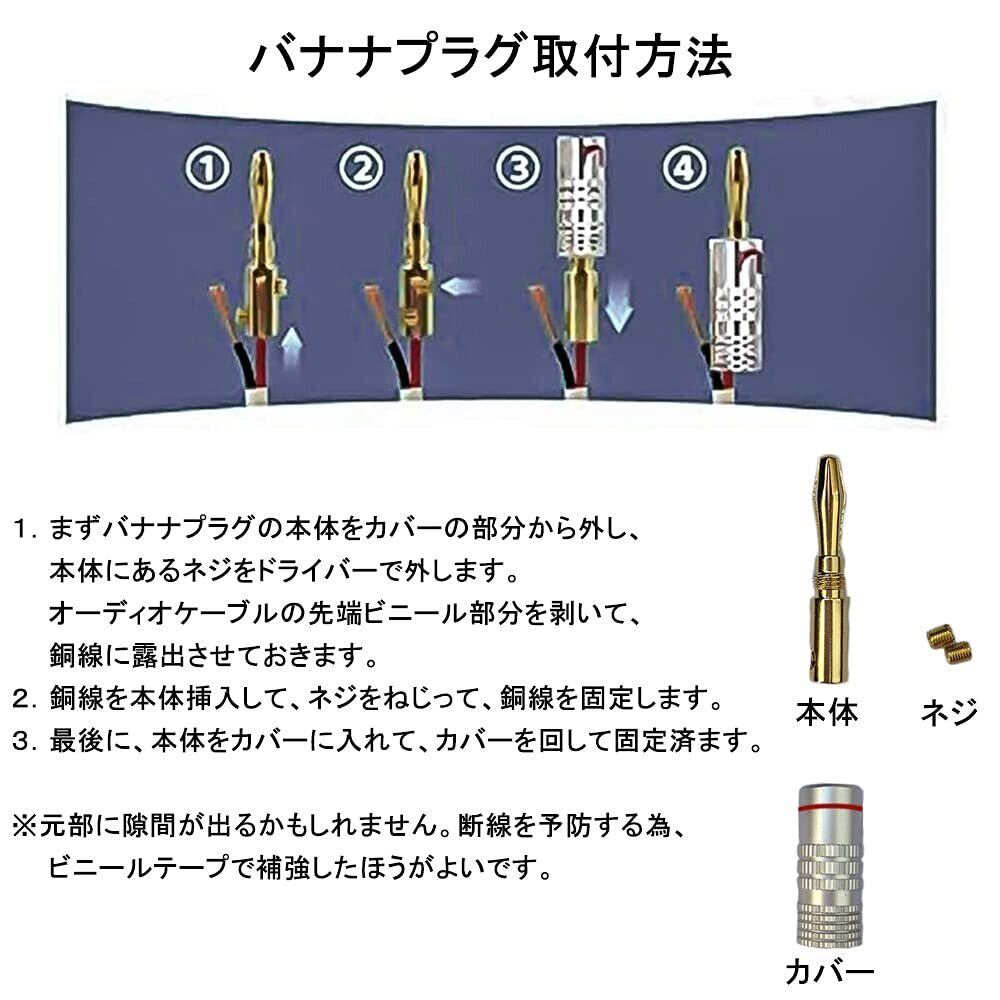 バナナプラグ取付方法

①

②

③

④

1. まずバナナプラグの本体をカバーの部分から外し、本体にあるネジをドライバーで外します。オーディオケーブルの先端ビニール部分を剥いて、銅線に露出させておきます。
2. 銅線を本体挿入して、ネジをねじって、銅線を固定します。
3. 最後に、本体をカバーに入れて、カバーを回して固定済ます。

※元部に隙間が出るかもしれません。断線を予防する為、ビニールテープで補強したほうがよいです。

本体

ネジ

カバー