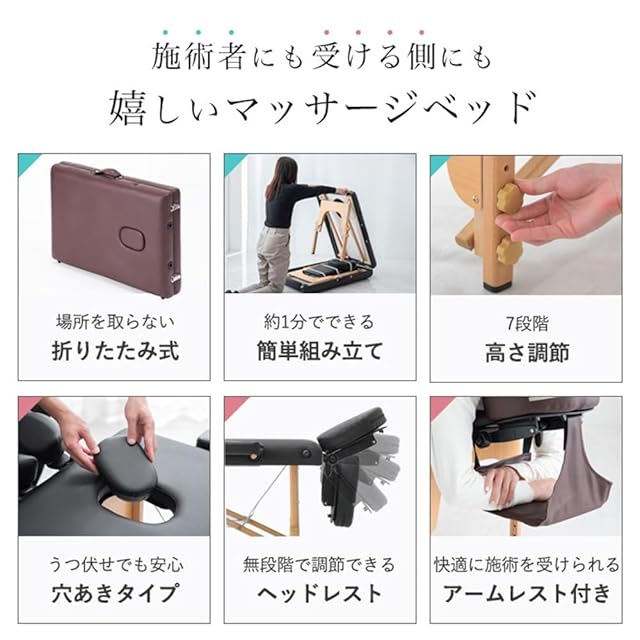 施術者にも受ける側にも
嬉しいマッサージベッド

場所を取らない
折りたたみ式

約1分でできる
簡単組み立て

7段階
高さ調節

うつ伏せでも安心
穴あきタイプ

無段階で調節できる
ヘッドレスト

快適に施術を受けられる
アームレスト付き