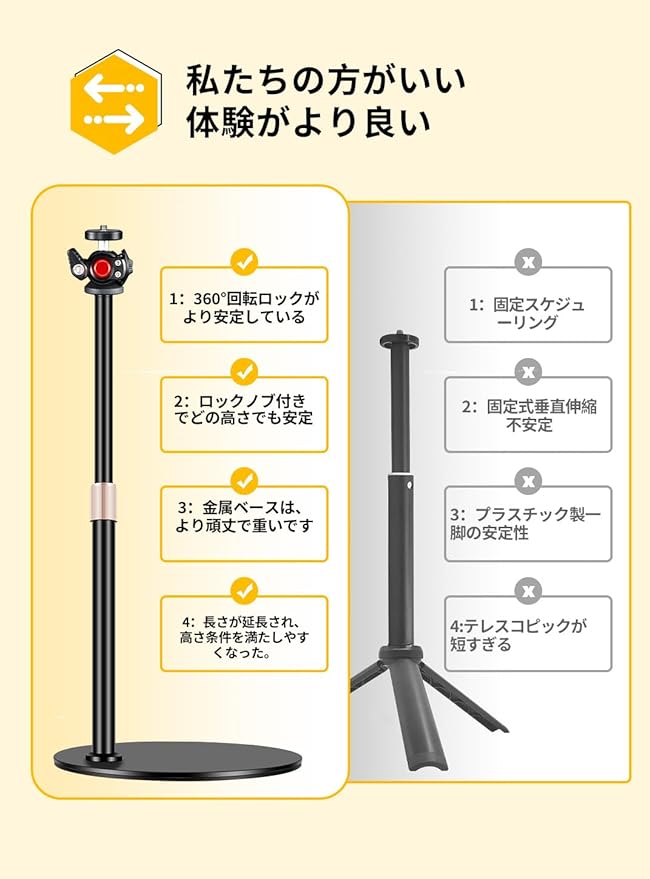 私たちの方がいい
体験がより良い

1：360°回転ロックがより安定している

2：ロックノブ付きでどの高さでも安定

3：金属ベースは、より頑丈で重いです

4：長さが延長され、高さ条件を満たしやすくなった。

1：固定スケジューリング

2：固定式垂直伸縮不安定

3：プラスチック製一脚の安定性

4:テレスコピックが短すぎる