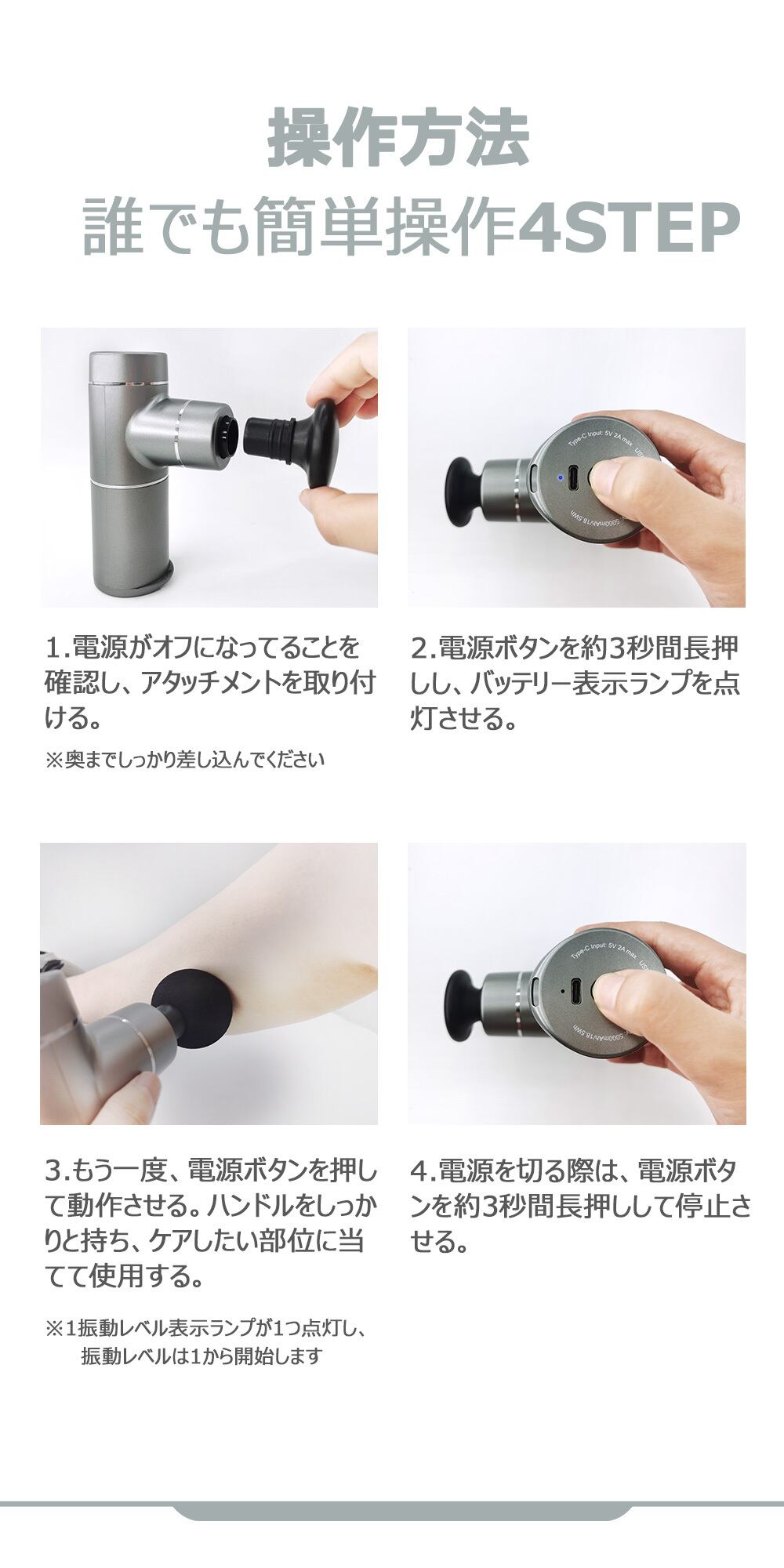 操作方法
誰でも簡単操作4STEP

Type-C Input: 5V 2A max
5000mAh/18.5Wh

1.電源がオフになってることを確認し、アタッチメントを取り付ける。

※奥までしっかり差し込んでください

2.電源ボタンを約3秒間長押しし、バッテリー表示ランプを点灯させる。

Type-C Input: 5V 2A max
5000mAh/18.5Wh

3.もう一度、電源ボタンを押して動作させる。ハンドルをしっかりと持ち、ケアしたい部位に当てて使用する。

※1振動レベル表示ランプが1つ点灯し、振動レベルは1から開始します

4.電源を切る際は、電源ボタンを約3秒間長押しして停止させる。