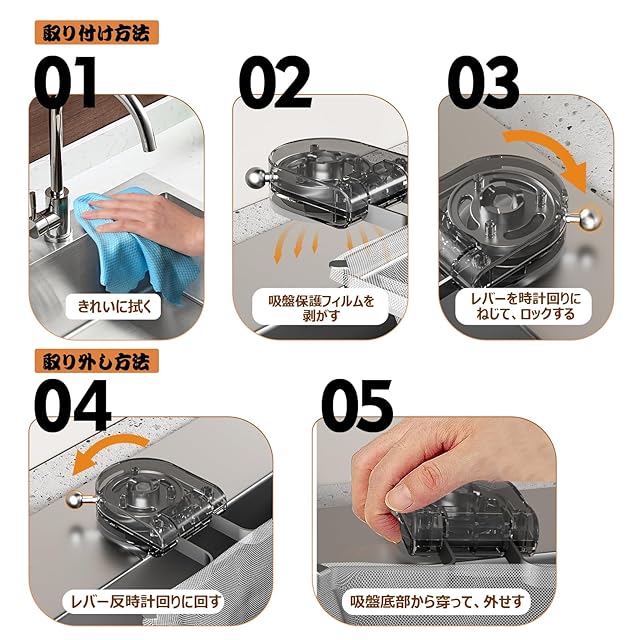 取り付け方法

01

きれいに拭く

02

吸盤保護フィルムを剥がす

03

レバーを時計回りにねじて、ロックする

取り外し方法

04

レバー反時計回りに回す

05

吸盤底部から穿って、外せす