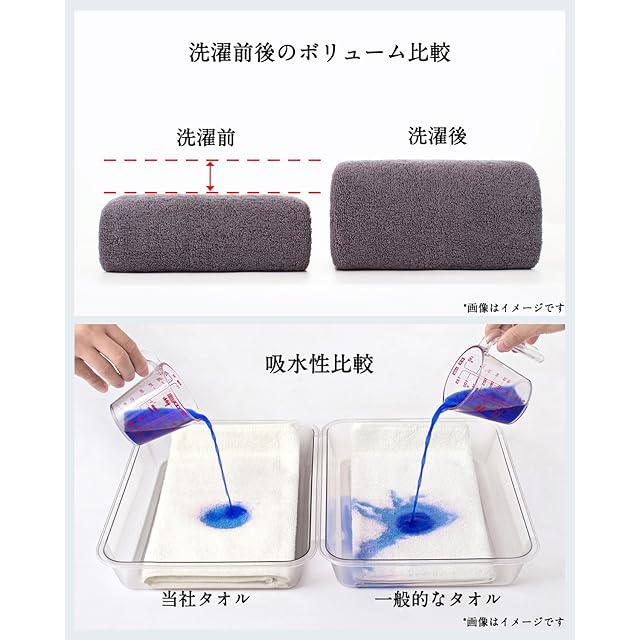 洗濯前後のボリューム比較

洗濯前

洗濯後

*画像はイメージです

吸水性比較

当社タオル

一般的なタオル

*画像はイメージです