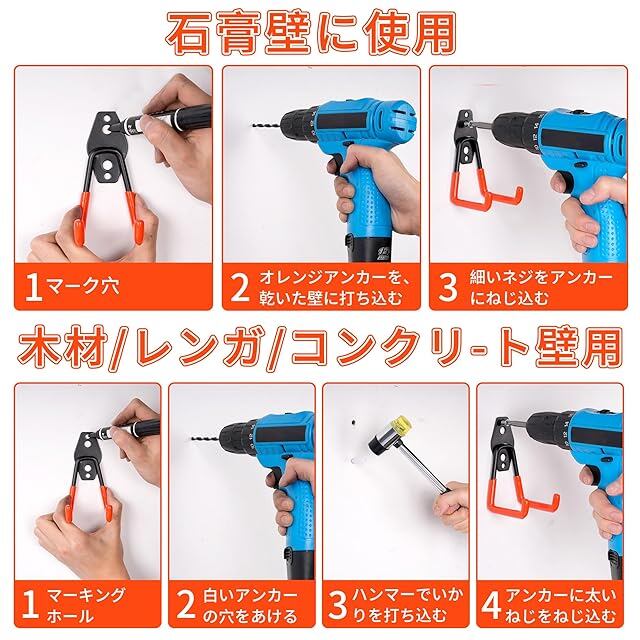 石膏壁に使用

1 マーク穴

2 オレンジアンカーを、乾いた壁に打ち込む

3 細いネジをアンカーにねじ込む

木材/レンガ/コンクリ-ト壁用

1 マーキングホール

2 白いアンカーの穴をあける

3 ハンマーでいかりを打ち込む

4 アンカーに太いねじをねじ込む