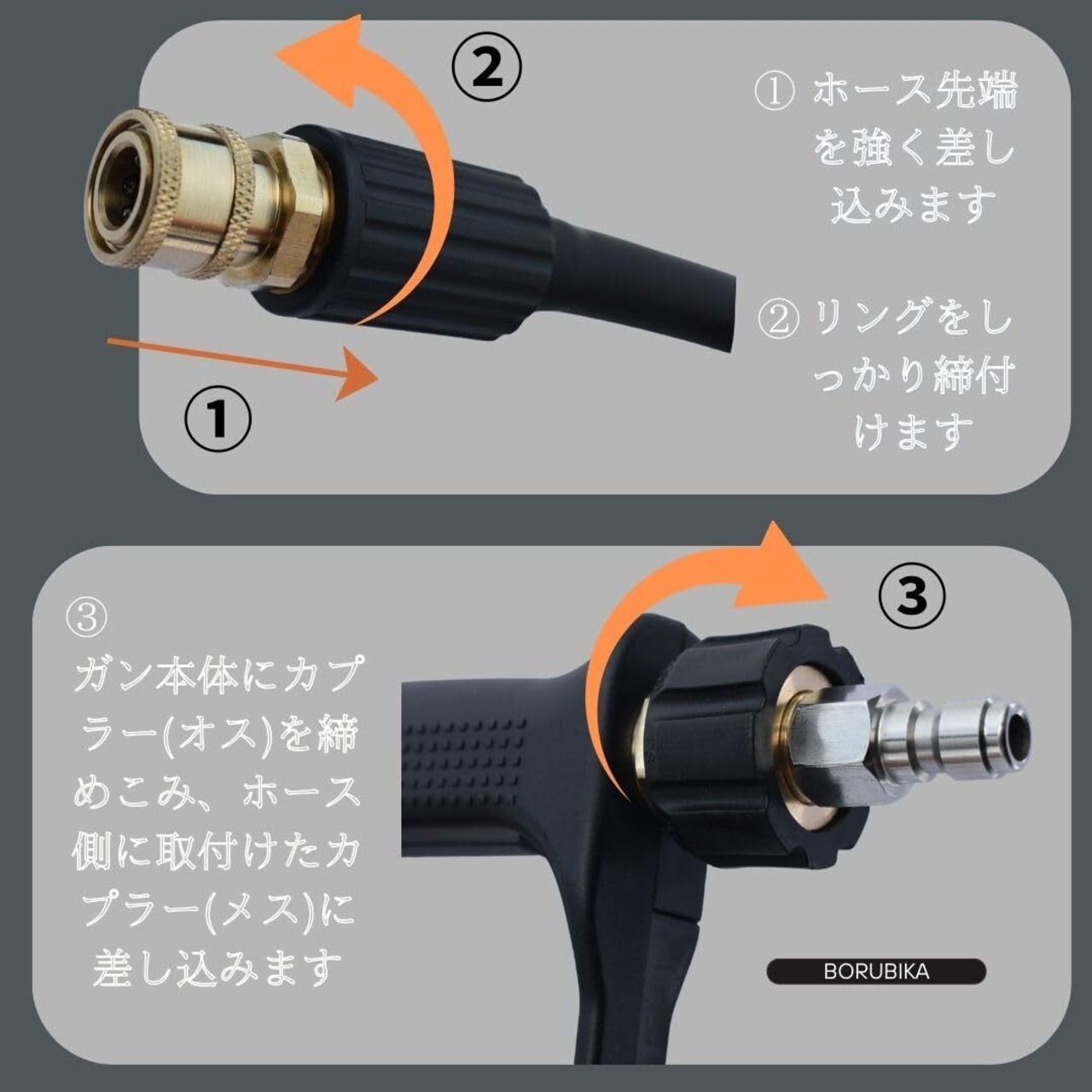 ②

① ホース先端を強く差し込みます

② リングをしっかり締付けます

①

③

③
ガン本体にカプラー(オス)を締めこみ、ホース側に取付けたカプラー(メス)に差し込みます

BORUBIKA