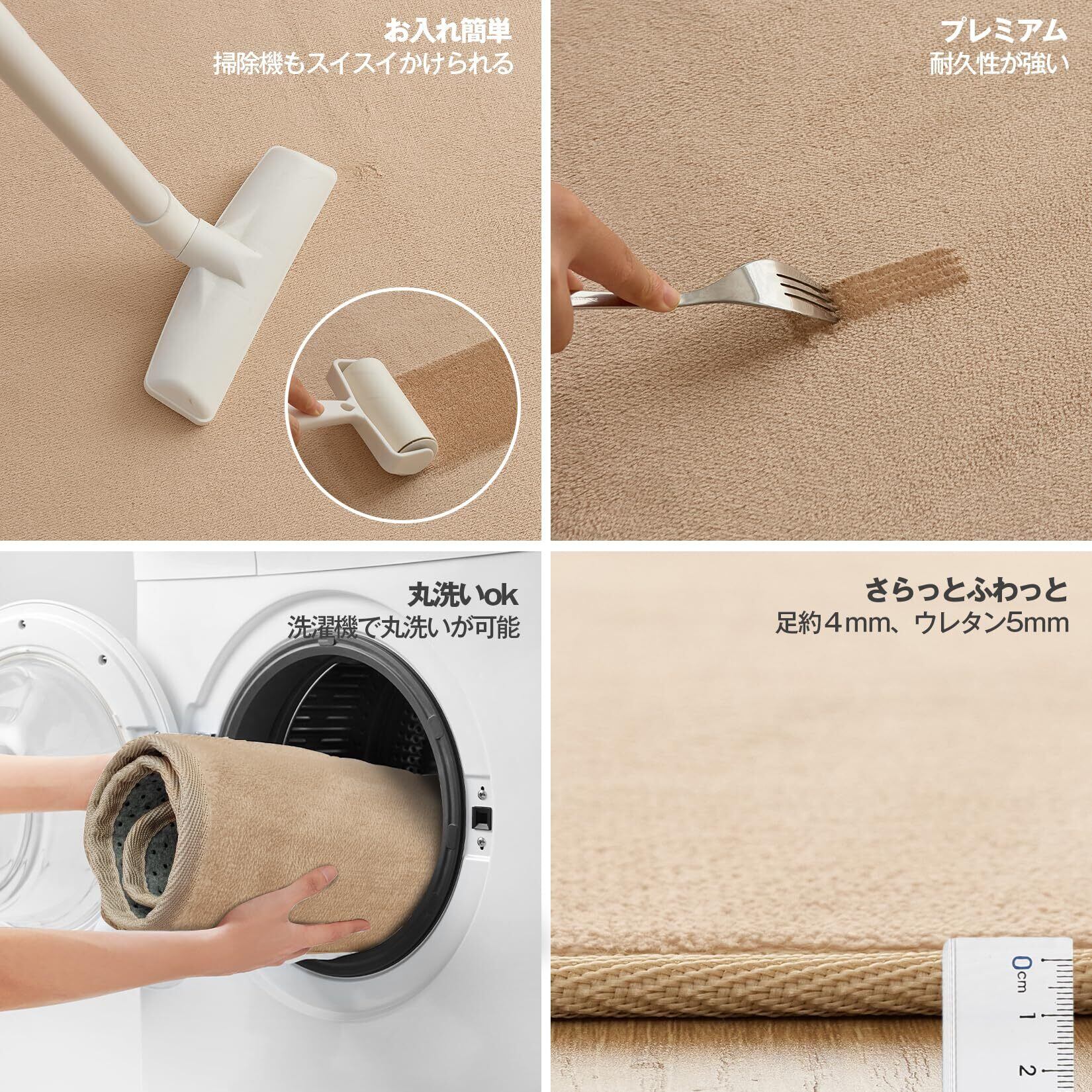 お入れ簡単
掃除機もスイスイかけられる

プレミアム
耐久性が強い

丸洗いok
洗濯機で丸洗いが可能

さらっとふわっと
足約４mm、ウレタン5mm

0cm 1 2