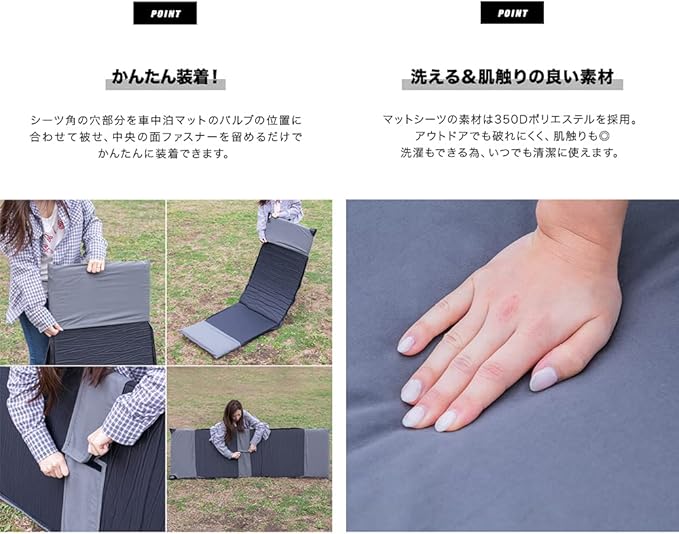 POINT

かんたん装着！

シーツ角の穴部分を車中泊マットのバルブの位置に合わせて被せ、中央の面ファスナーを留めるだけでかんたんに装着できます。

POINT

洗える＆肌触りの良い素材

マットシーツの素材は350Dポリエステルを採用。アウトドアでも破れにくく、肌触りも◎
洗濯もできる為、いつでも清潔に使えます。