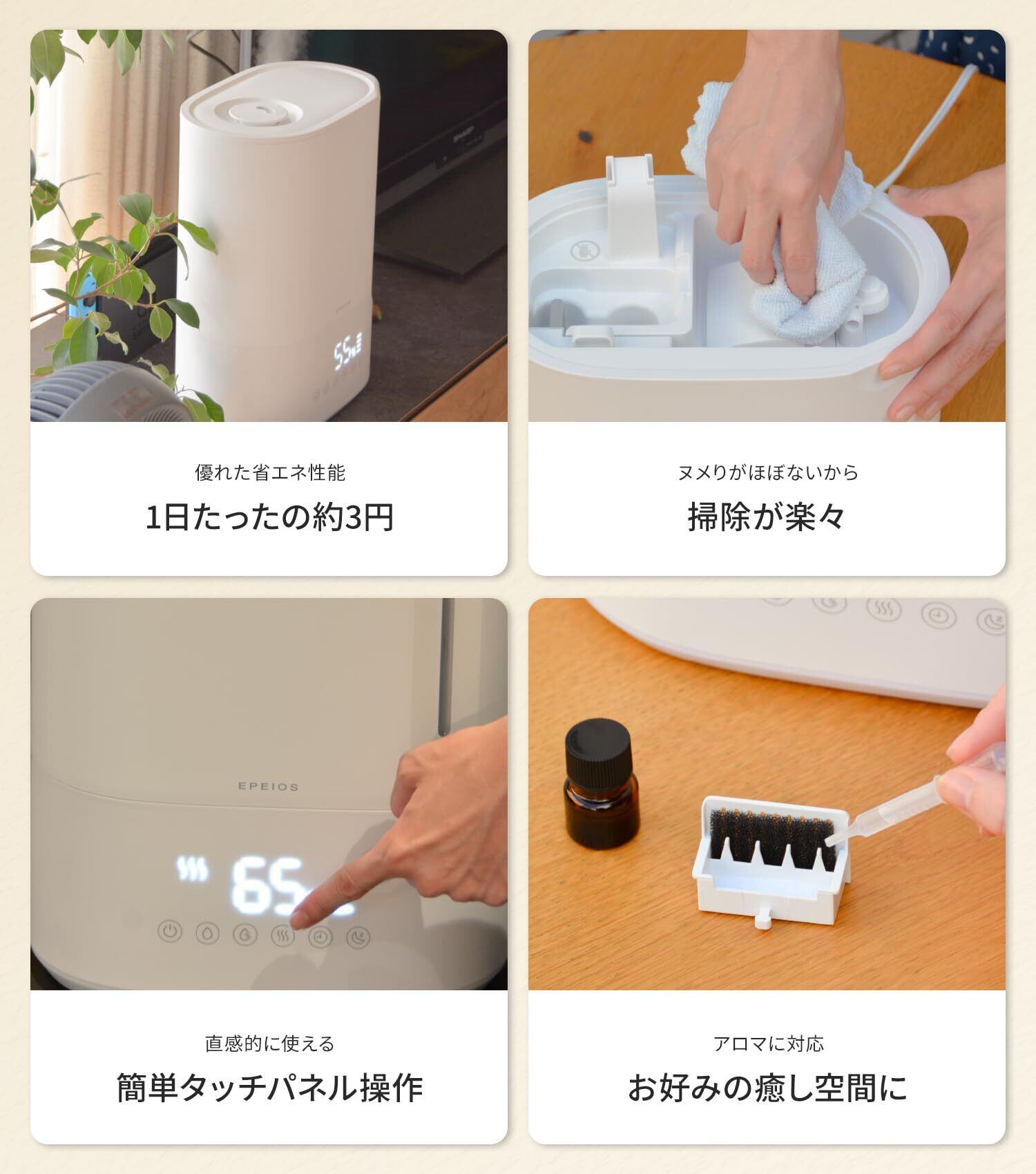 55

優れた省エネ性能

1日たったの約3円

ヌメりがほぼないから

掃除が楽々

EPEIOS

65

直感的に使える

簡単タッチパネル操作

アロマに対応

お好みの癒し空間に