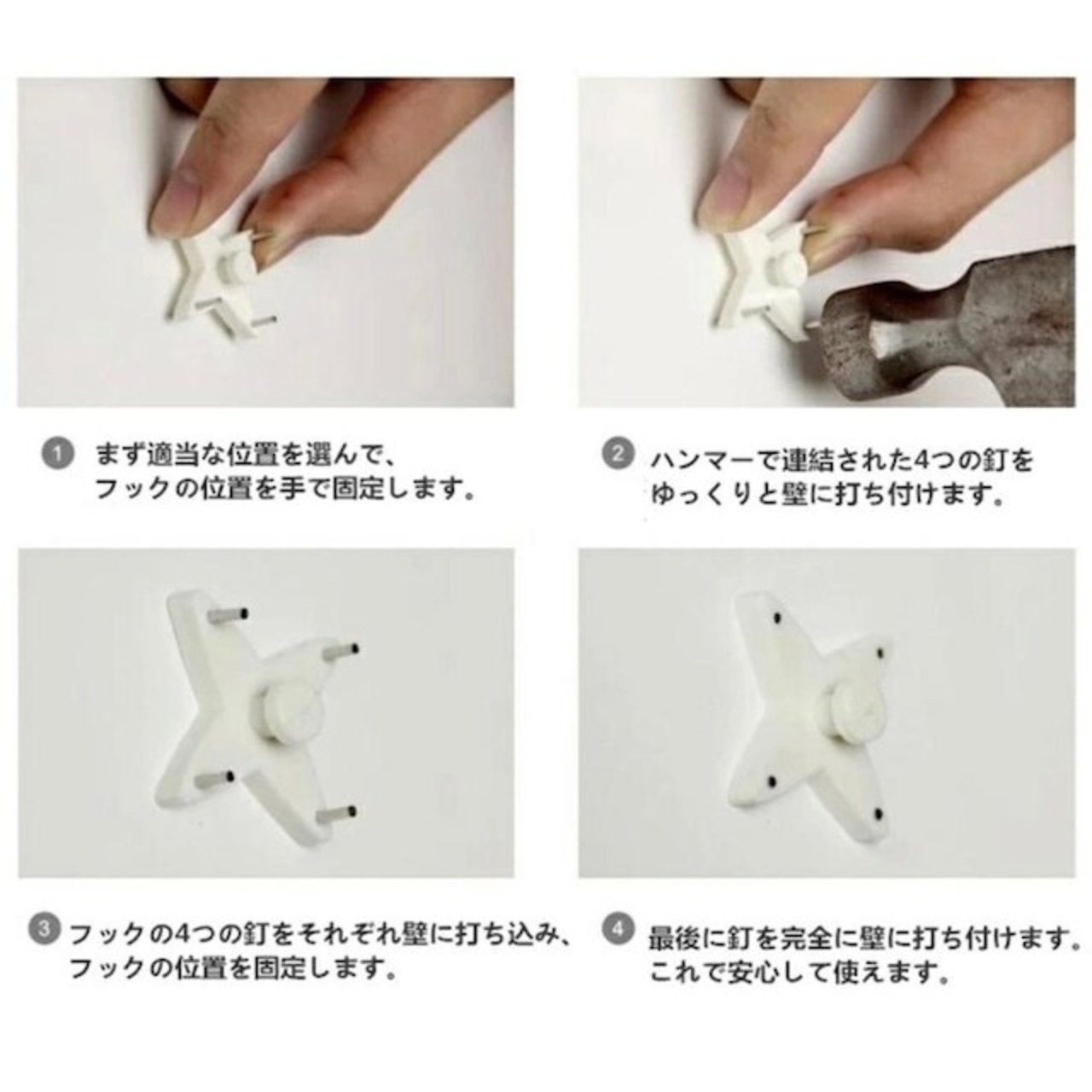 1 まず適当な位置を選んで、フックの位置を手で固定します。

2 ハンマーで連結された4つの釘をゆっくりと壁に打ち付けます。

3 フックの4つの釘をそれぞれ壁に打ち込み、フックの位置を固定します。

4 最後に釘を完全に壁に打ち付けます。これで安心して使えます。