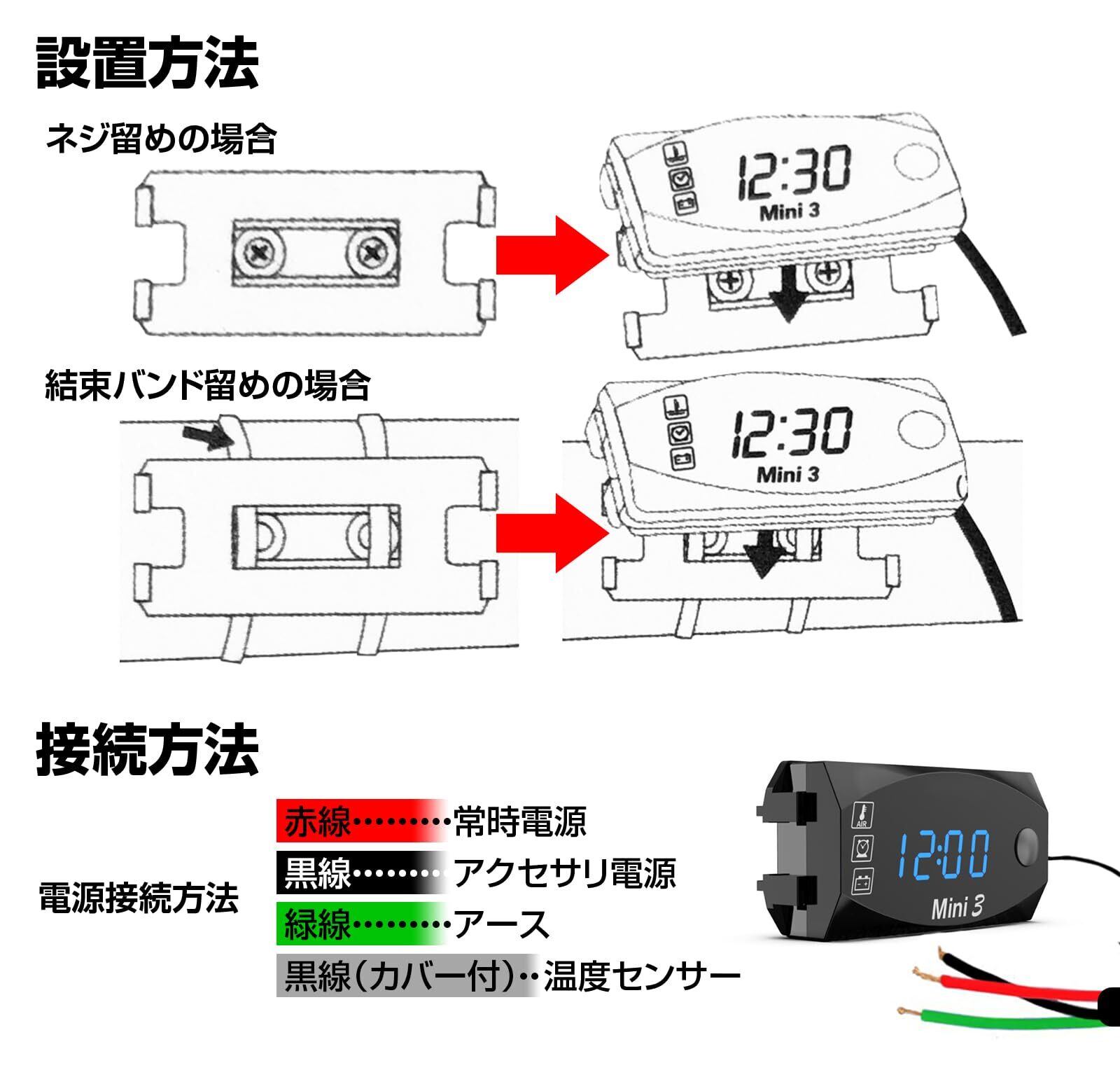 設置方法

ネジ留めの場合

12:30
Mini 3

結束バンド留めの場合

12:30
Mini 3

接続方法

電源接続方法

赤線………常時電源
黒線………アクセサリ電源
緑線………アース
黒線（カバー付）‥温度センサー

AIR
12:00
Mini 3