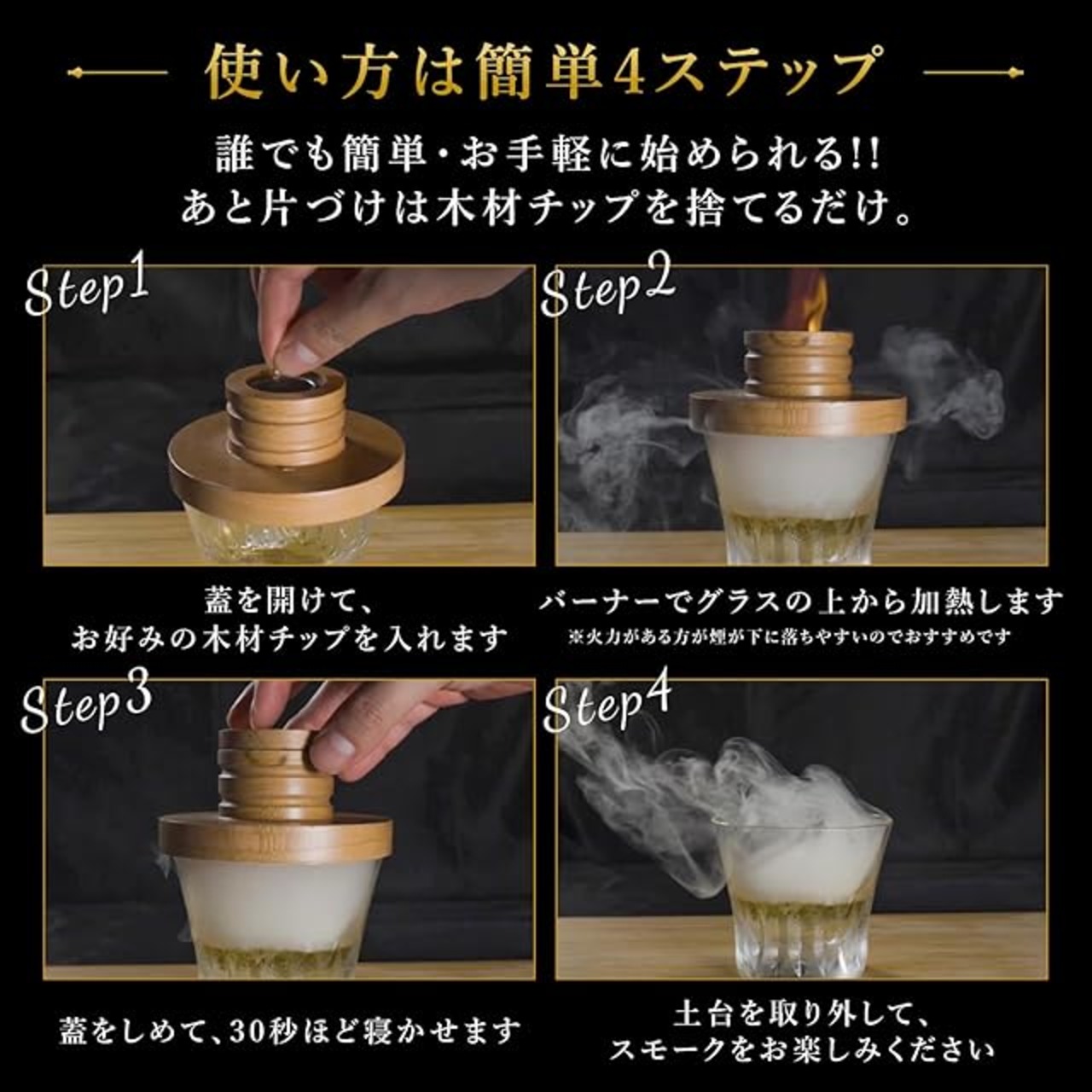 使い方は簡単4ステップ

誰でも簡単・お手軽に始められる!!
あと片づけは木材チップを捨てるだけ。

Step1

蓋を開けて、
お好みの木材チップを入れます

Step2

バーナーでグラスの上から加熱します
※火力がある方が煙が下に落ちやすいのでおすすめです

Step3

蓋をしめて、30秒ほど寝かせます

Step4

土台を取り外して、
スモークをお楽しみください