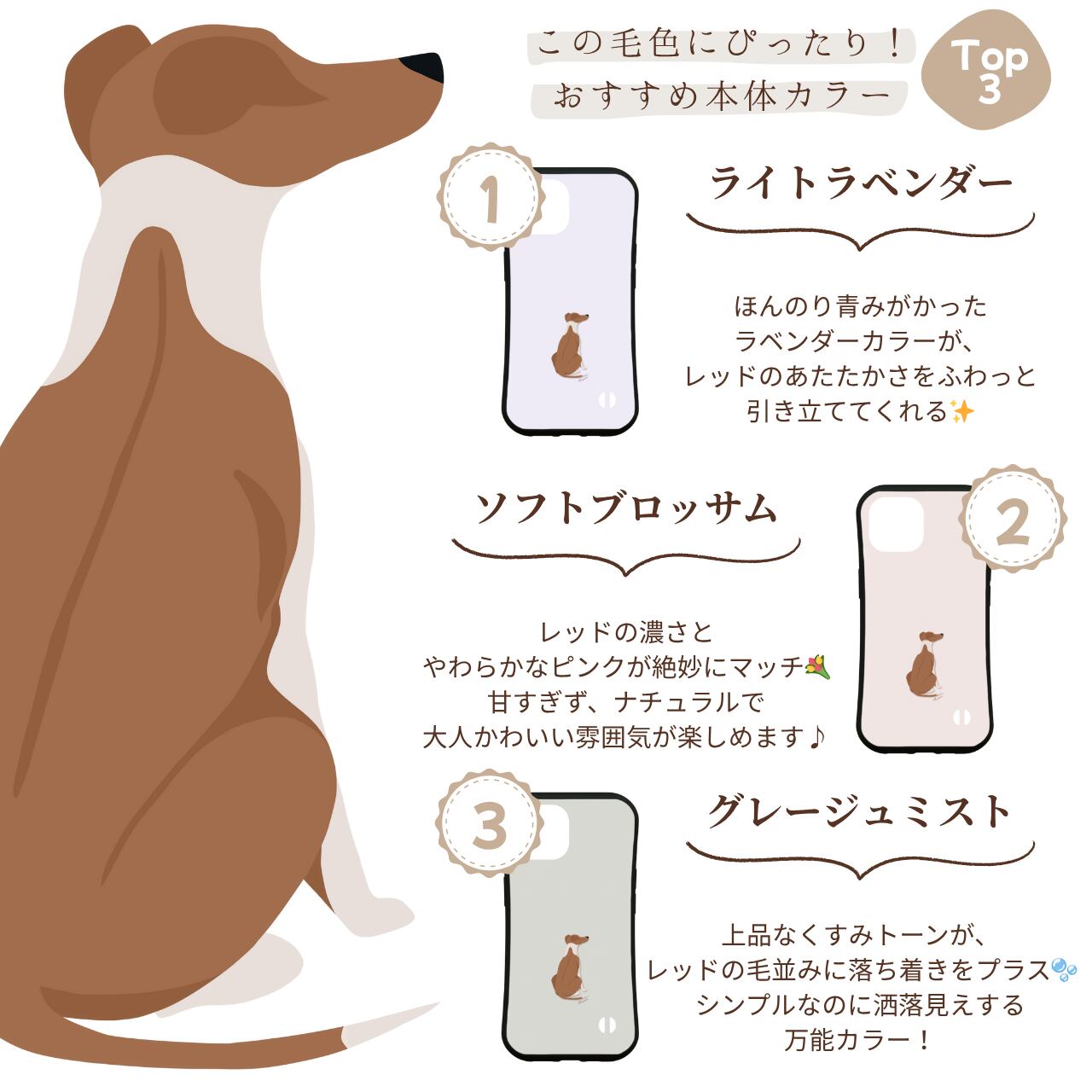 この毛色にぴったり！
おすすめ本体カラー

Top 3

1

ライトラベンダー

ほんのり青みがかった
ラベンダーカラーが、
レッドのあたたかさをふわっと
引き立ててくれる✨

ソフトブロッサム

2

レッドの濃さと
やわらかなピンクが絶妙にマッチ💐
甘すぎず、ナチュラルで
大人かわいい雰囲気が楽しめます♪

3

グレージュミスト

上品なくすみトーンが、
レッドの毛並みに落ち着きをプラス🫧
シンプルなのに洒落見えする
万能カラー！