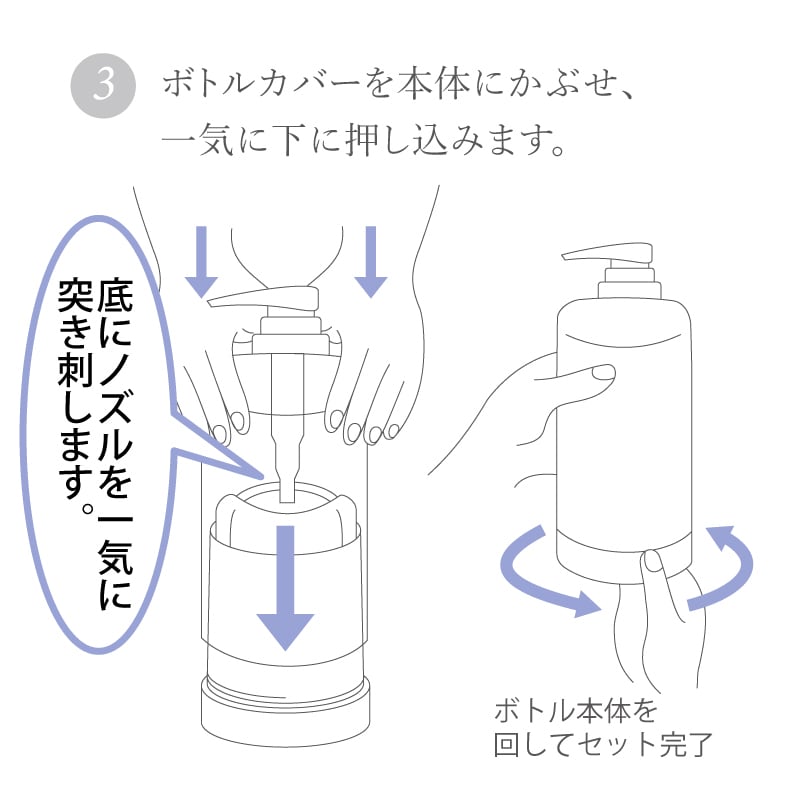 3 ボトルカバーを本体にかぶせ、一気に下に押し込みます。

底にノズルを一気に突き刺します。

ボトル本体を回してセット完了