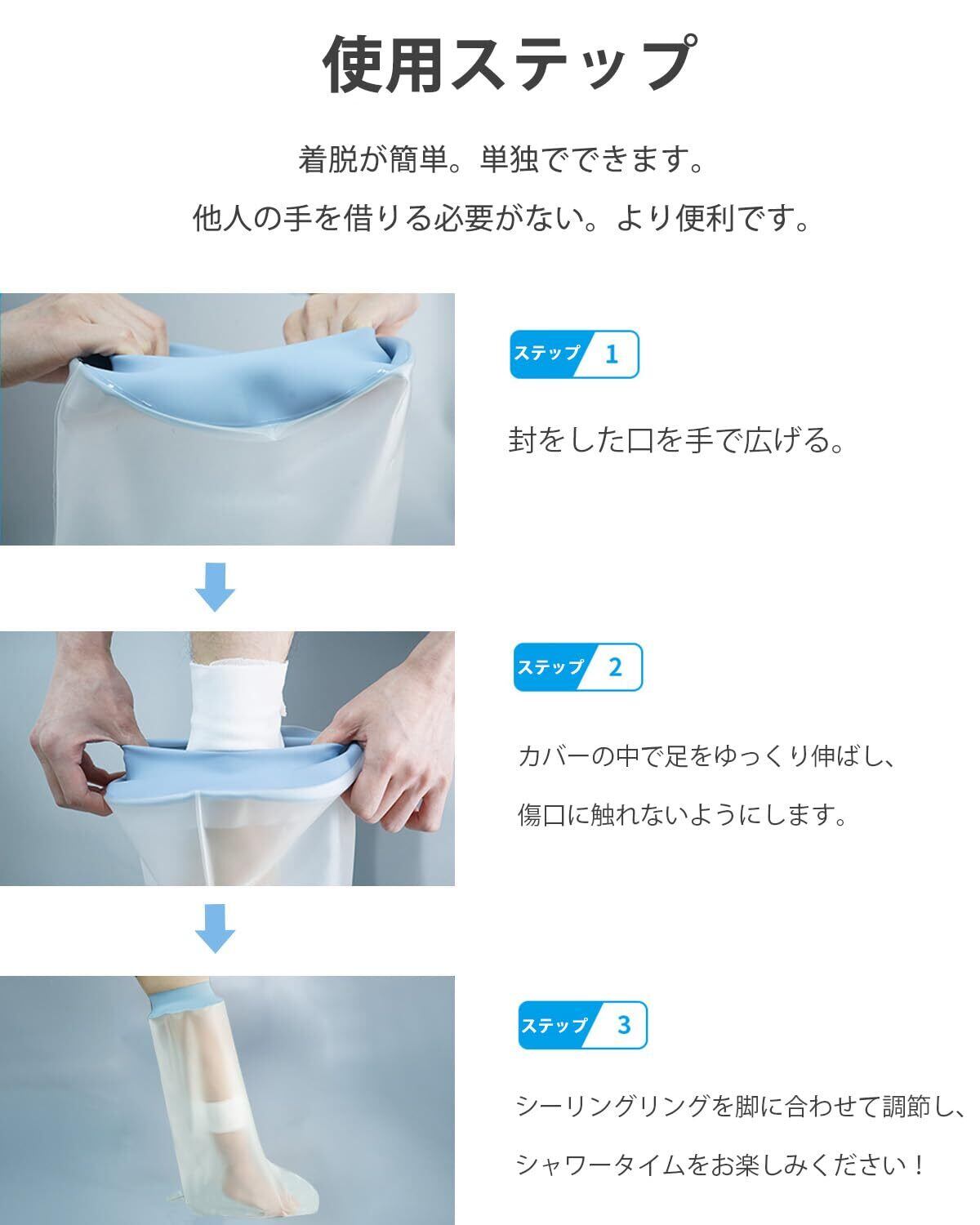 使用ステップ

着脱が簡単。単独でできます。

他人の手を借りる必要がない。より便利です。

ステップ 1

封をした口を手で広げる。

ステップ 2

カバーの中で足をゆっくり伸ばし、

傷口に触れないようにします。

ステップ 3

シーリングリングを脚に合わせて調節し、

シャワータイムをお楽しみください！